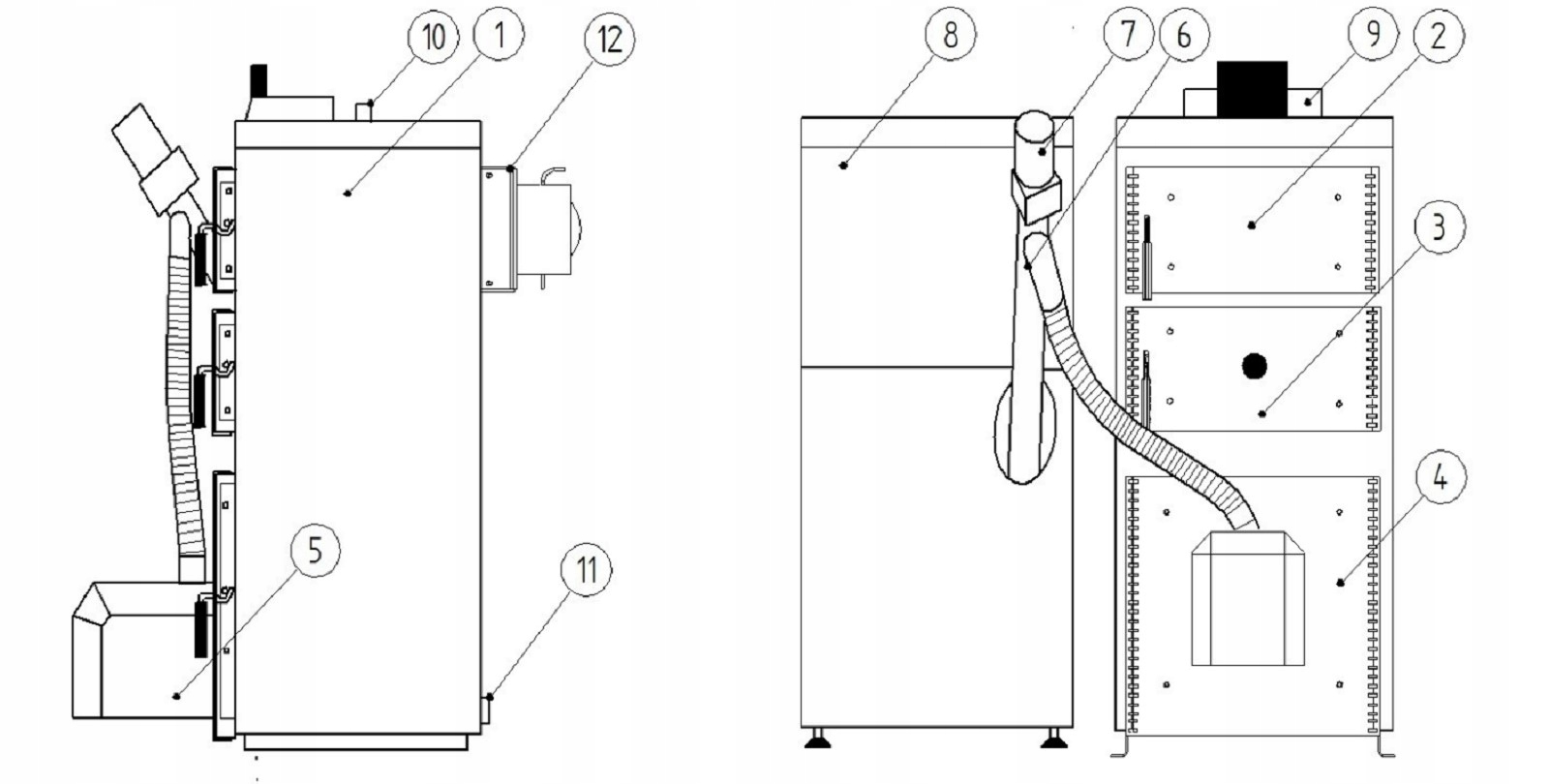 10
1
12
5
11
8
7
6
9
2
3
4