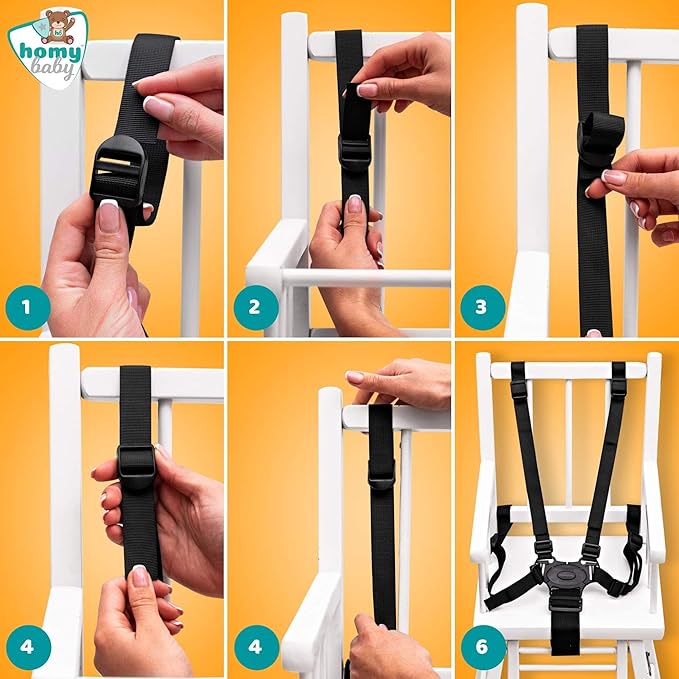 homy baby

1

2

3

4

4

6