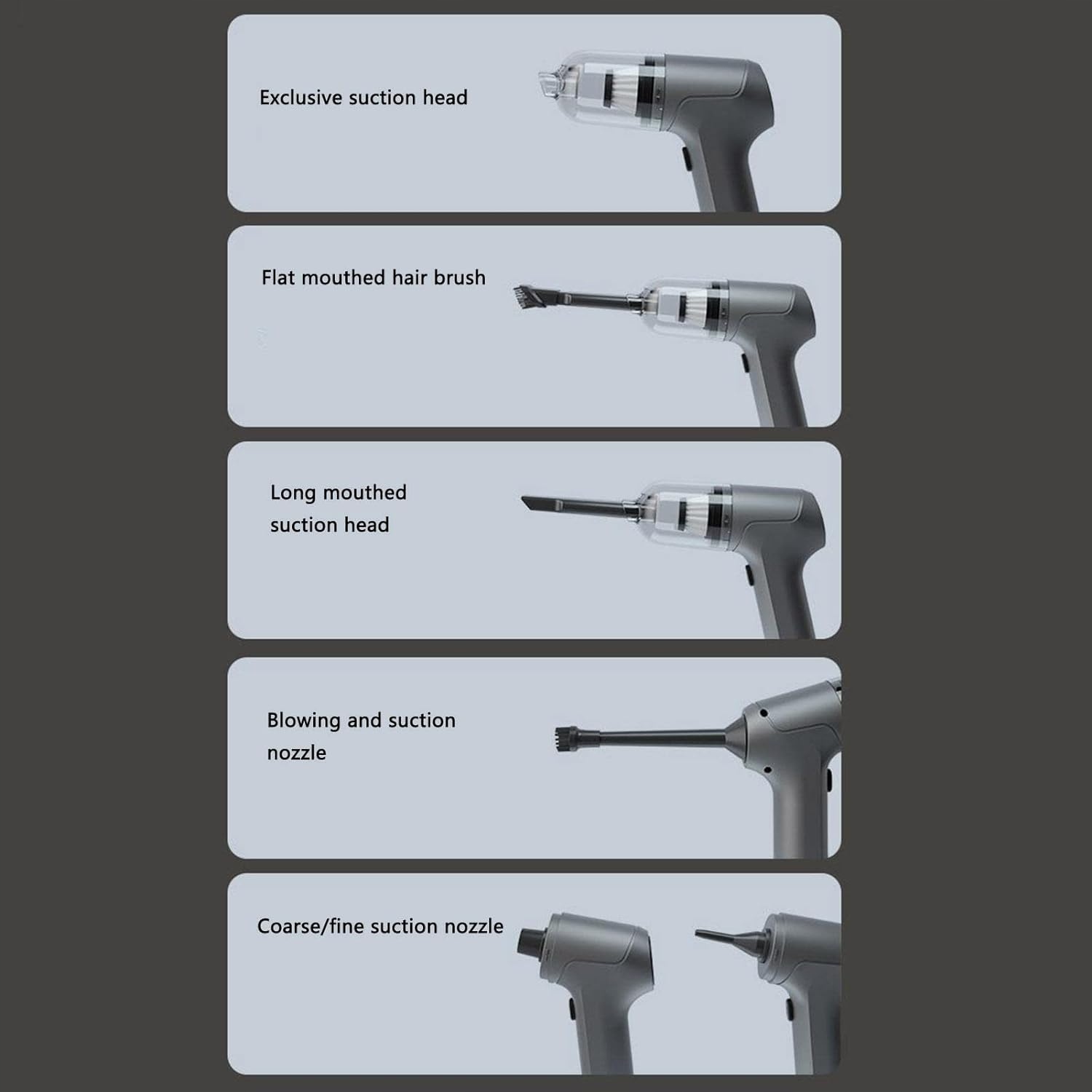 Exclusive suction head

Flat mouthed hair brush

Long mouthed suction head

Blowing and suction nozzle

Coarse/fine suction nozzle