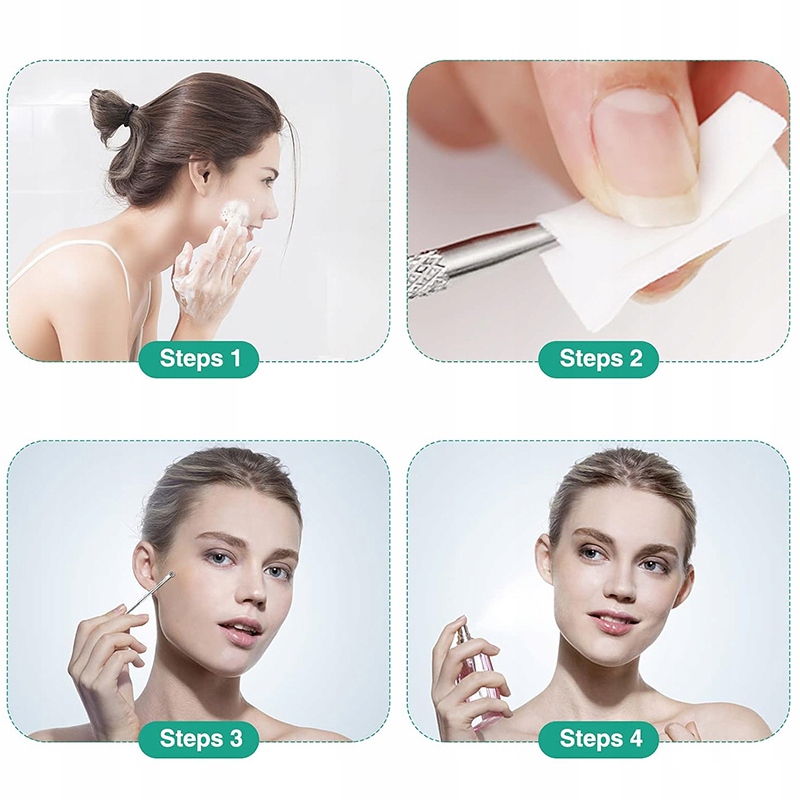 Steps 1

Steps 2

Steps 3

Steps 4