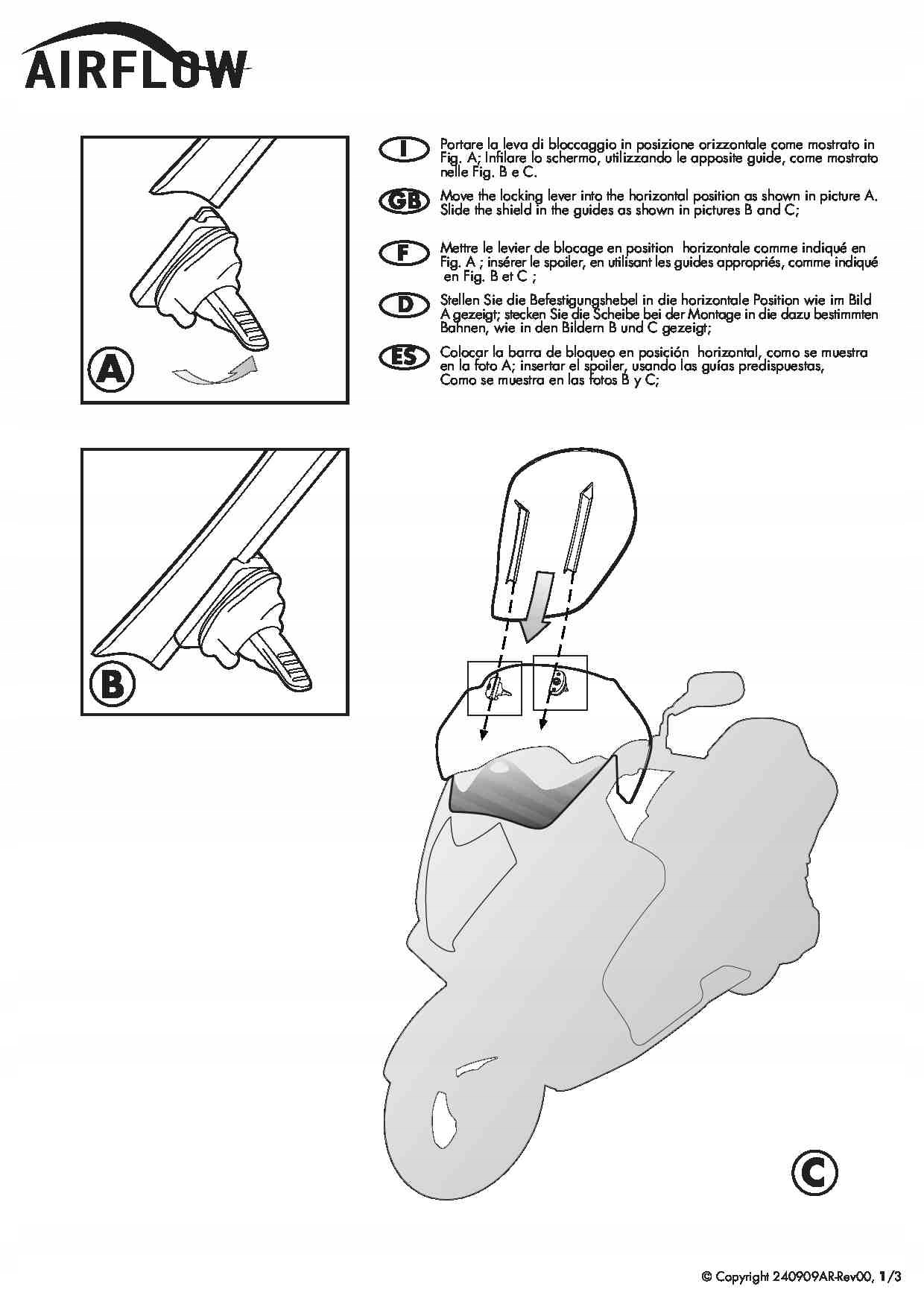 AIRFLOW

A

I Portare la leva di bloccaggio in posizione orizzontale come mostrato in Fig. A; Infilare lo schermo, utilizzando le apposite guide, come mostrato nelle Fig. B e C.

GB Move the locking lever into the horizontal position as shown in picture A. Slide the shield in the guides as shown in pictures B and C;

F Mettre le levier de blocage en position horizontale comme indiqué en Fig. A ; insérer le spoiler, en utilisant les guides appropriés, comme indiqué en Fig. B et C ;

D Stellen Sie die Befestigungshebel in die horizontale Position wie im Bild A gezeigt; stecken Sie die Scheibe bei der Montage in die dazu bestimmten Bahnen, wie in den Bildern B und C gezeigt;

ES Colocar la barra de bloqueo en posición horizontal, como se muestra en la foto A; insertar el spoiler, usando las guías predispuestas, Como se muestra en las fotos B y C;

B

C

© Copyright 240909AR-Rev00, 1/3