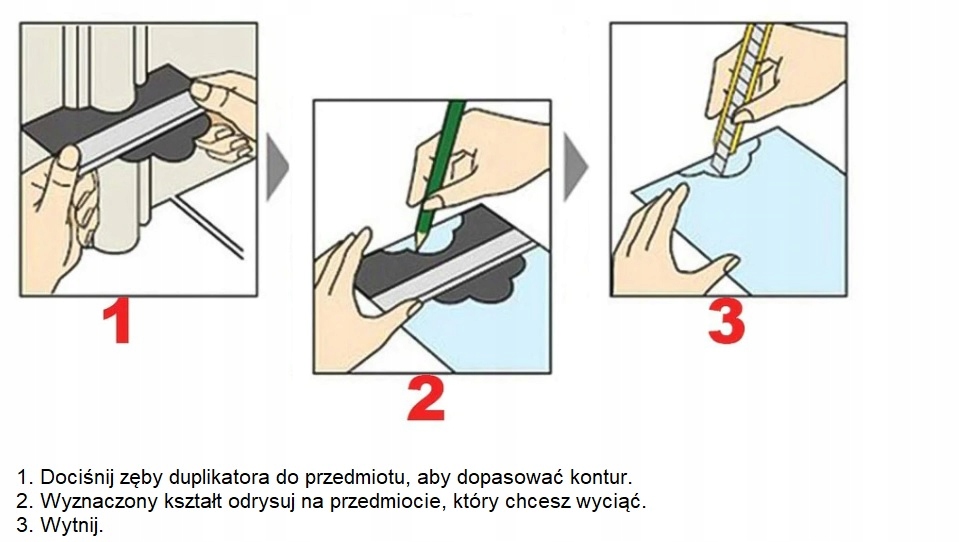 1

2

3

1. Dociśnij zęby duplikatora do przedmiotu, aby dopasować kontur.
2. Wyznaczony kształt odrysuj na przedmiocie, który chcesz wyciąć.
3. Wytnij.