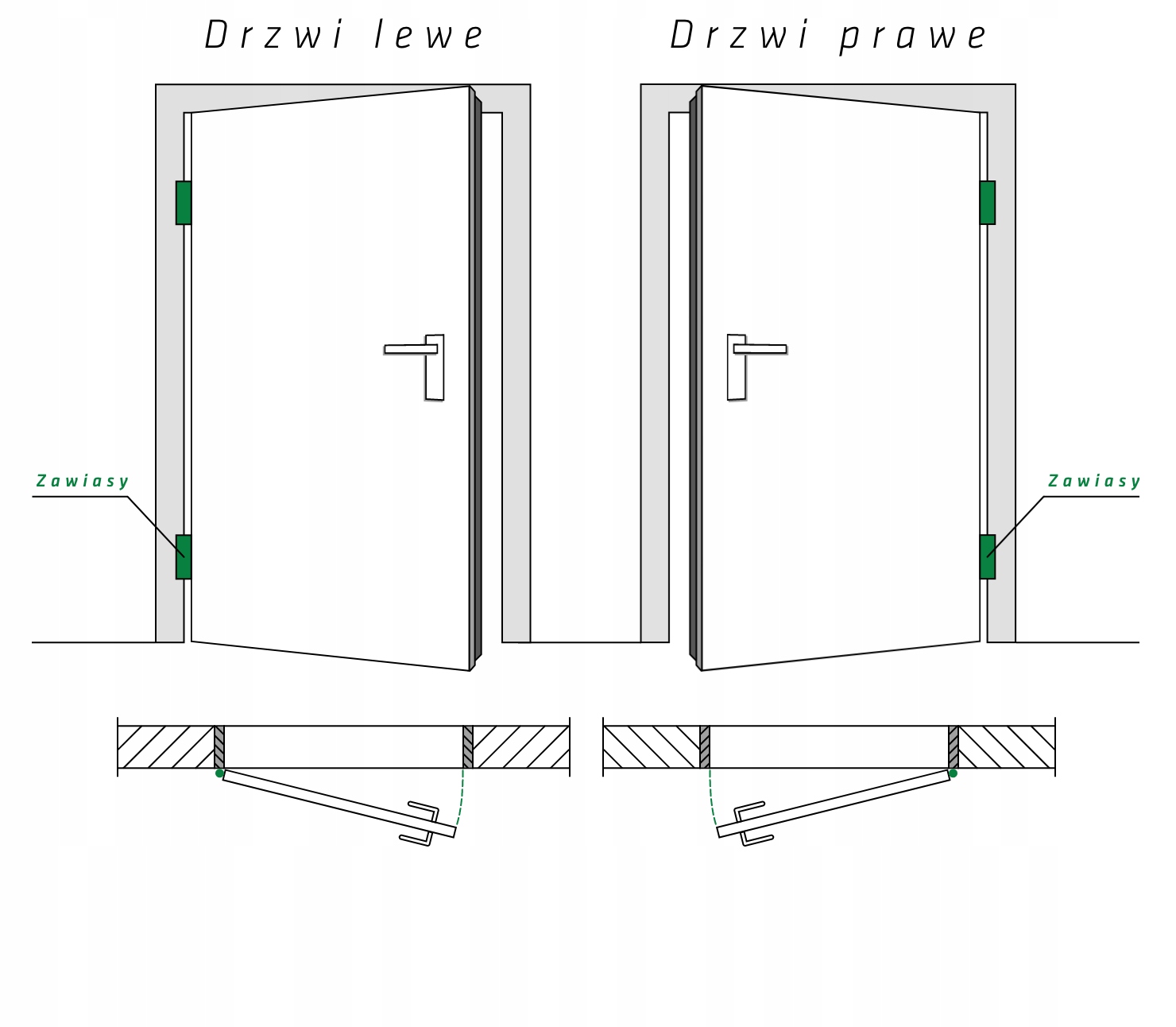 Drzwi lewe

Drzwi prawe

Zawiasy

Zawiasy