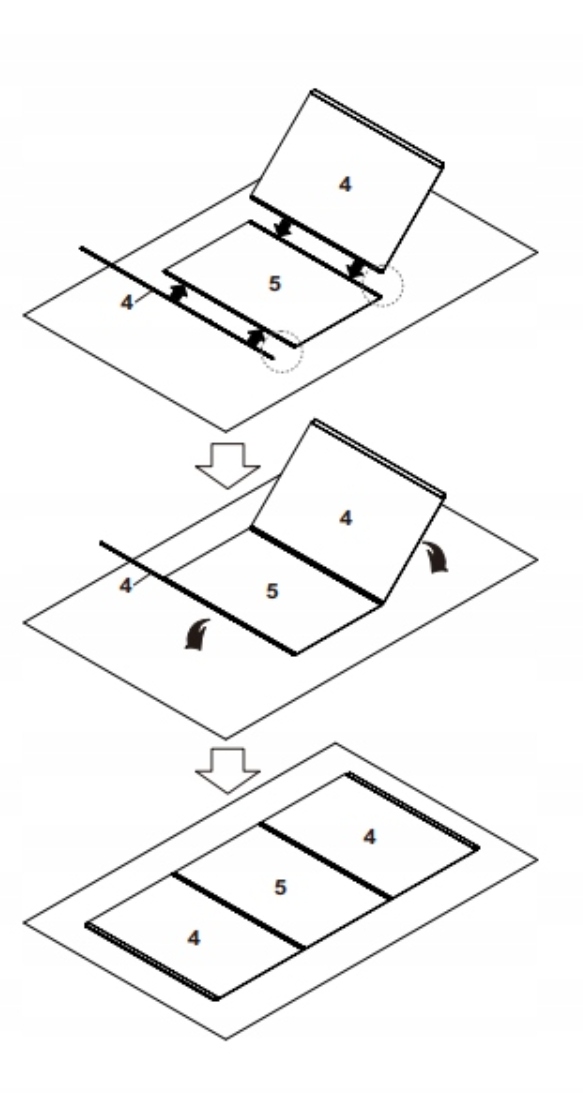 4
5
4
4
5
4
4
5
4