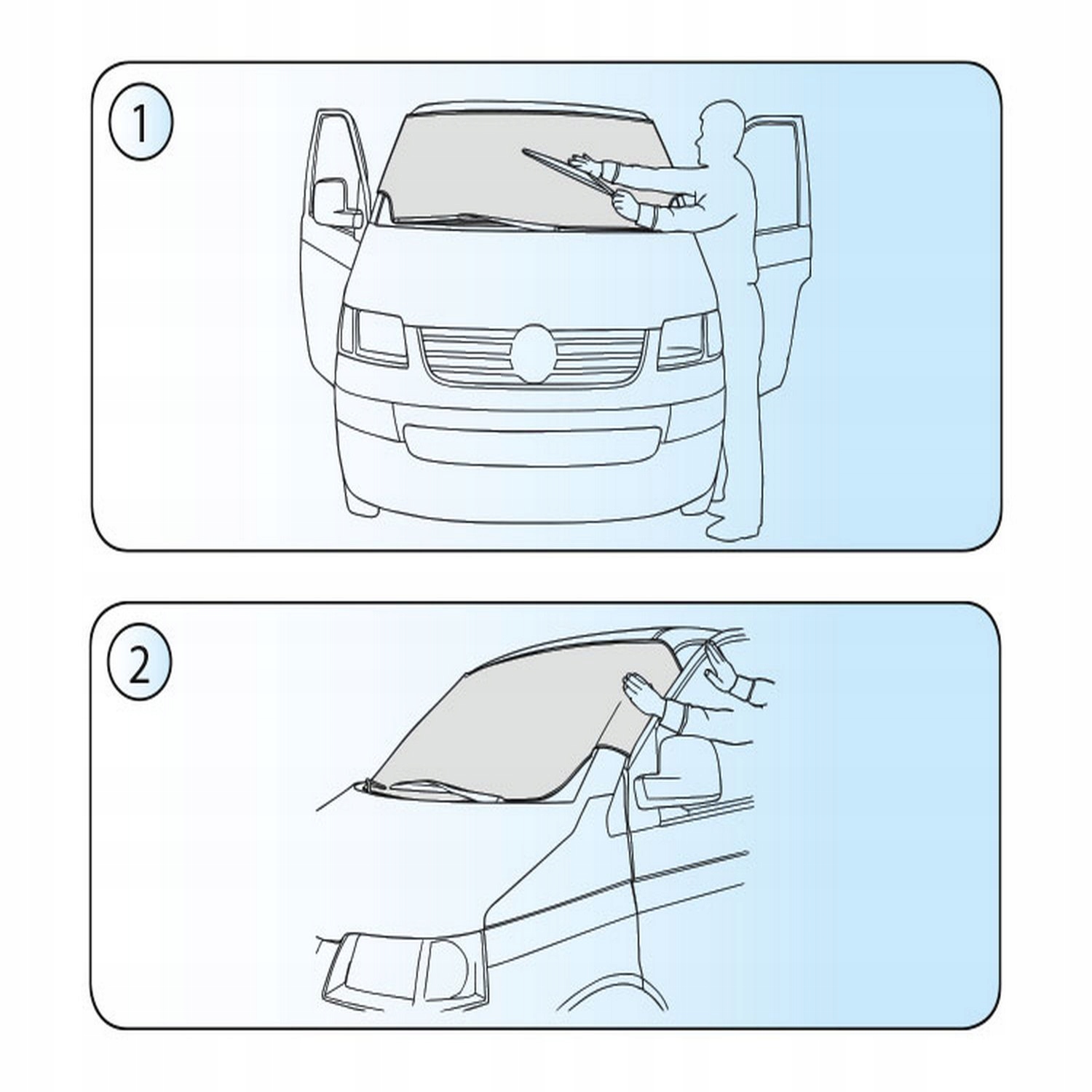 1

2