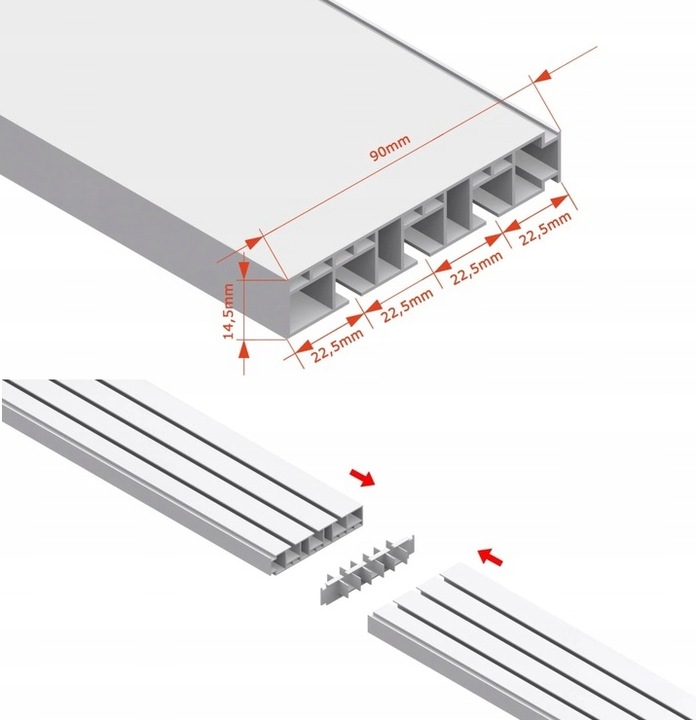 90mm

14,5mm

22,5mm

22,5mm

22,5mm

22,5mm