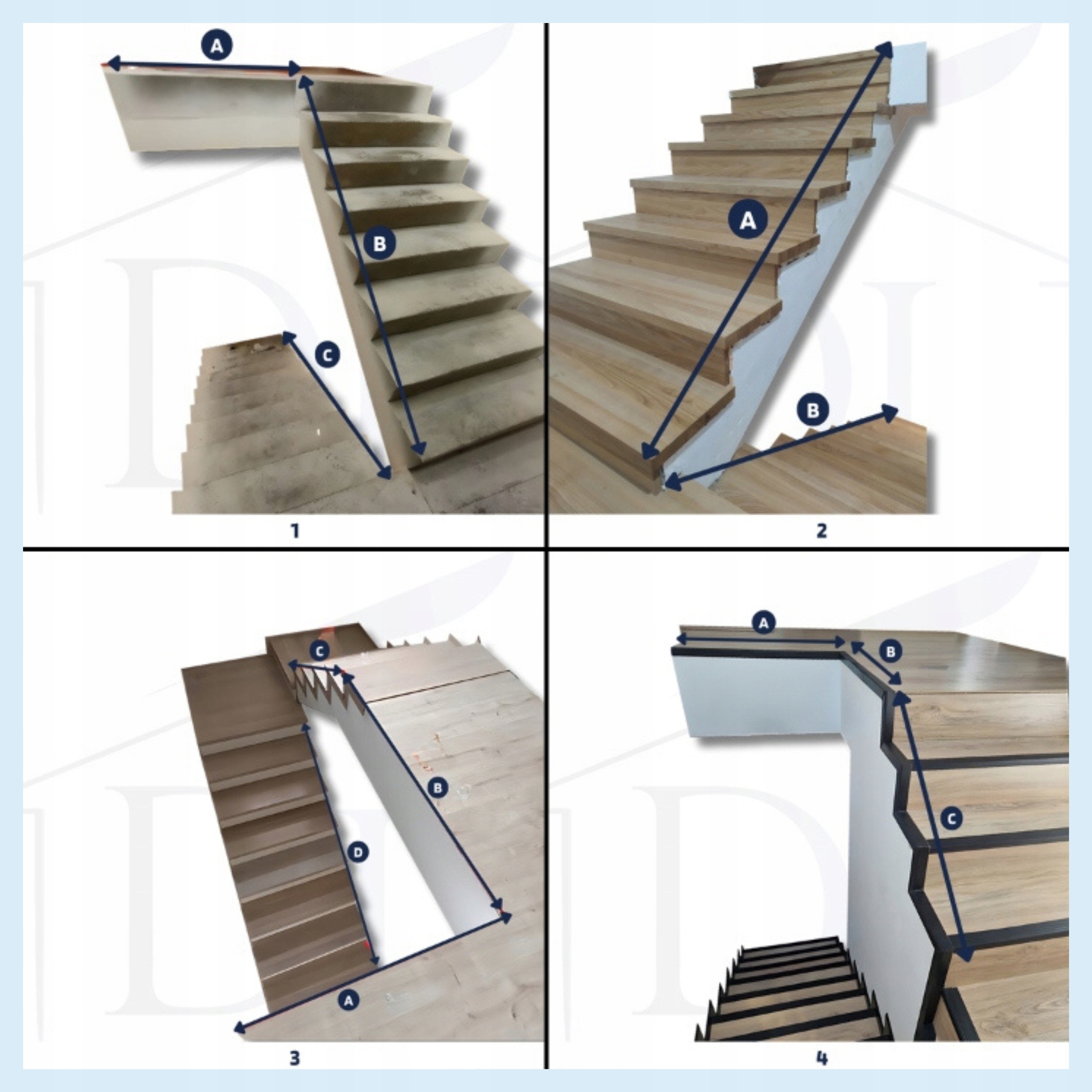 A
B
C
1

A
B
2

C
B
D
A
3

A
B
C
4