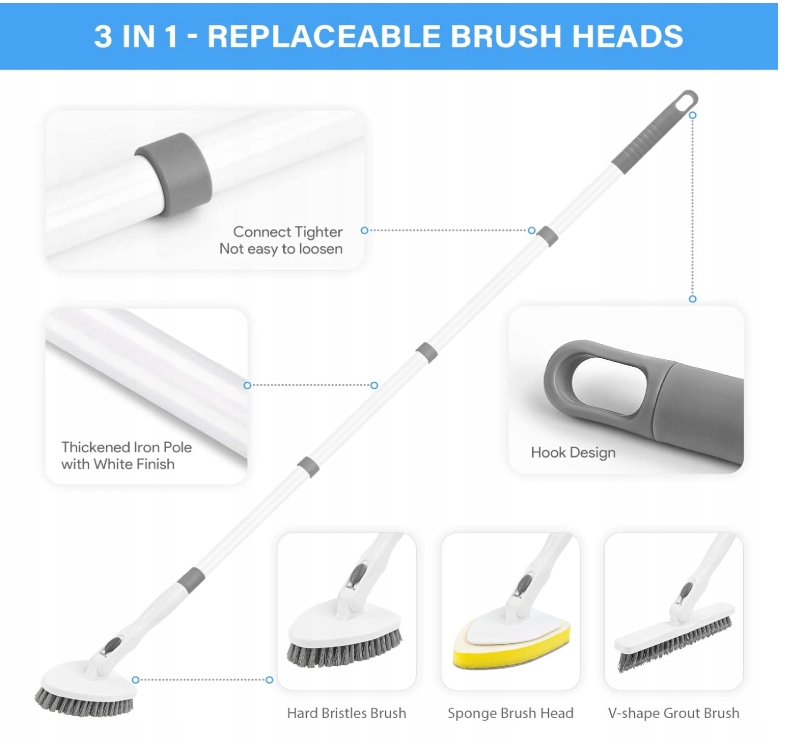 3 IN 1 - REPLACEABLE BRUSH HEADS

Connect Tighter
Not easy to loosen

Thickened Iron Pole
with White Finish

Hook Design

Hard Bristles Brush

Sponge Brush Head

V-shape Grout Brush