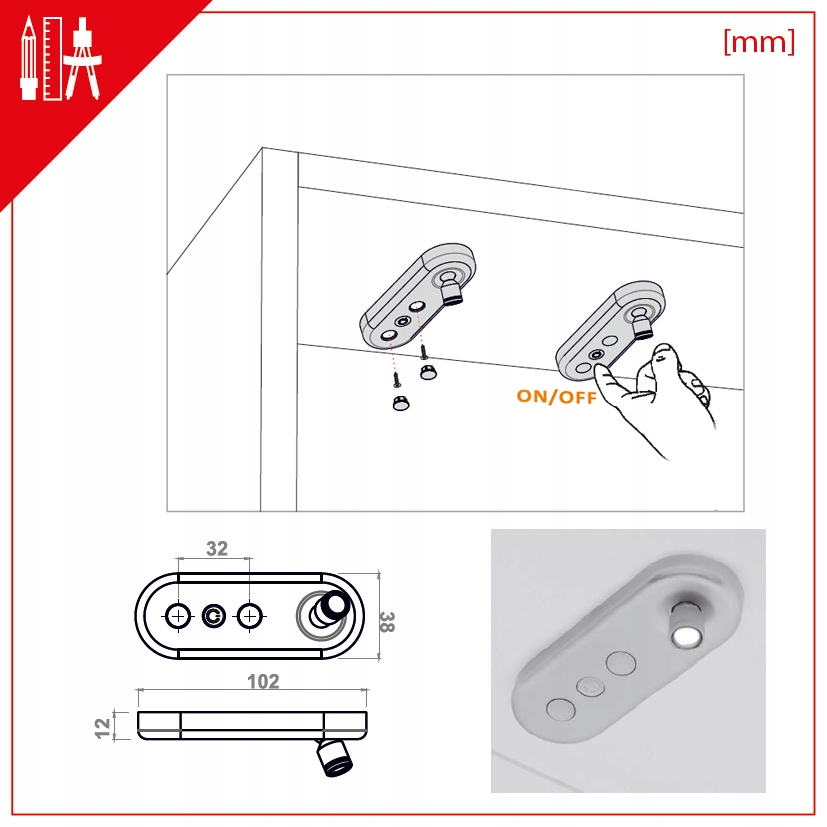 [mm]

ON/OFF

32

38

102

12