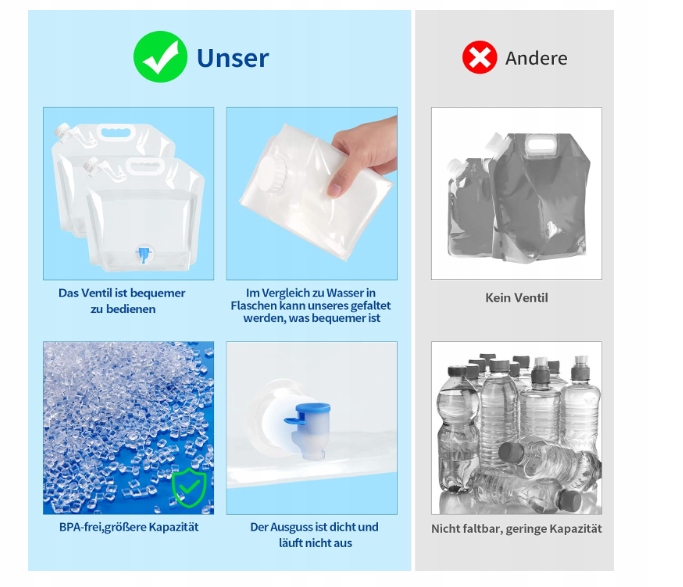 Unser

Das Ventil ist bequemer zu bedienen

Im Vergleich zu Wasser in Flaschen kann unseres gefaltet werden, was bequemer ist

BPA-frei,größere Kapazität

Der Ausguss ist dicht und läuft nicht aus

Andere

Kein Ventil

Nicht faltbar, geringe Kapazität