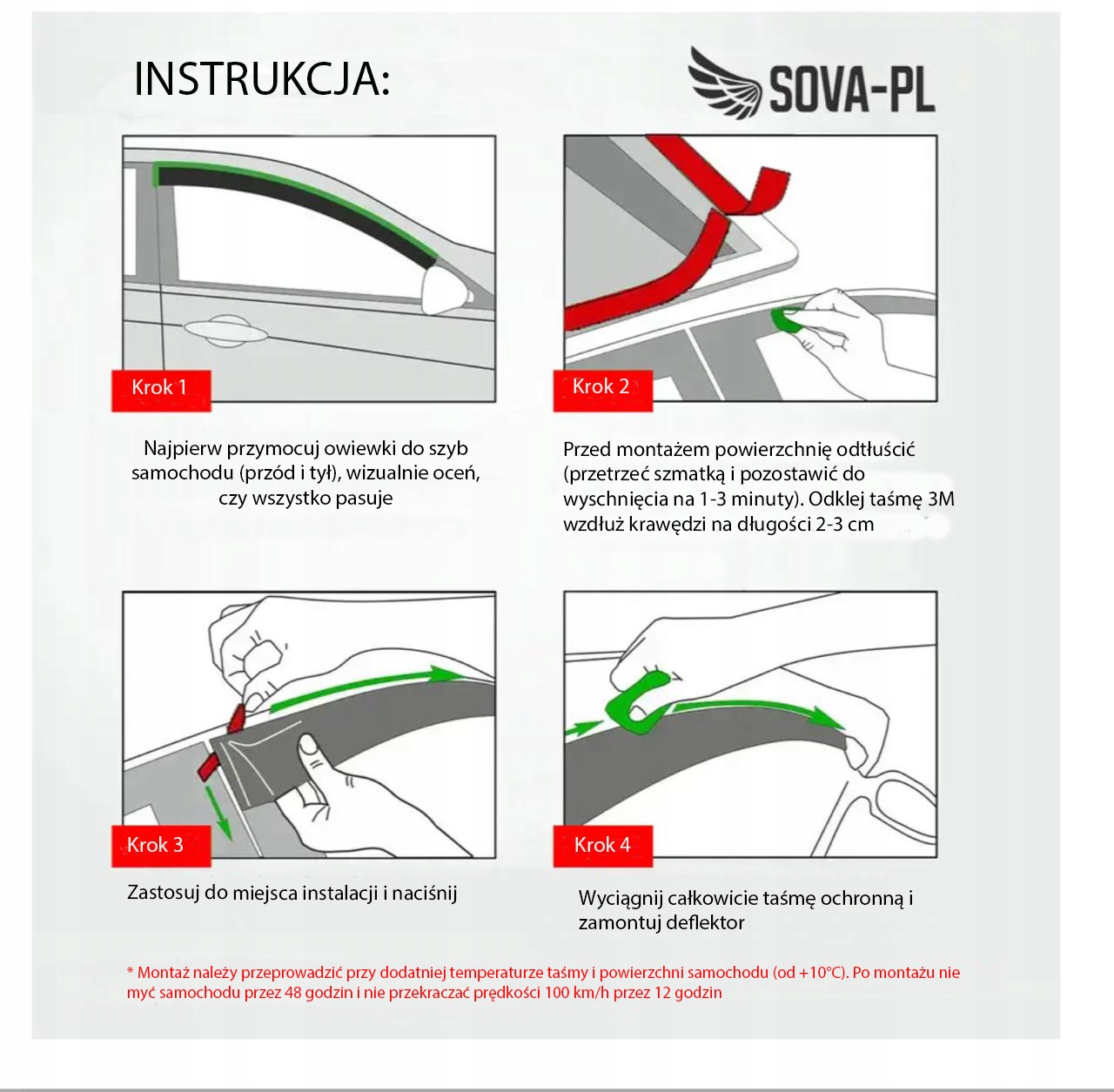 INSTRUKCJA:

SOVA-PL

Krok 1

Najpierw przymocuj owiewki do szyb samochodu (przód i tył), wizualnie oceń, czy wszystko pasuje

Krok 2

Przed montażem powierzchnię odtłuścić (przetrzeć szmatką i pozostawić do wyschnięcia na 1-3 minuty). Odklej taśmę 3M wzdłuż krawędzi na długości 2-3 cm

Krok 3

Zastosuj do miejsca instalacji i naciśnij

Krok 4

Wyciągnij całkowicie taśmę ochronną i zamontuj deflektor

* Montaż należy przeprowadzić przy dodatniej temperaturze taśmy i powierzchni samochodu (od +10°C). Po montażu nie myć samochodu przez 48 godzin i nie przekraczać prędkości 100 km/h przez 12 godzin