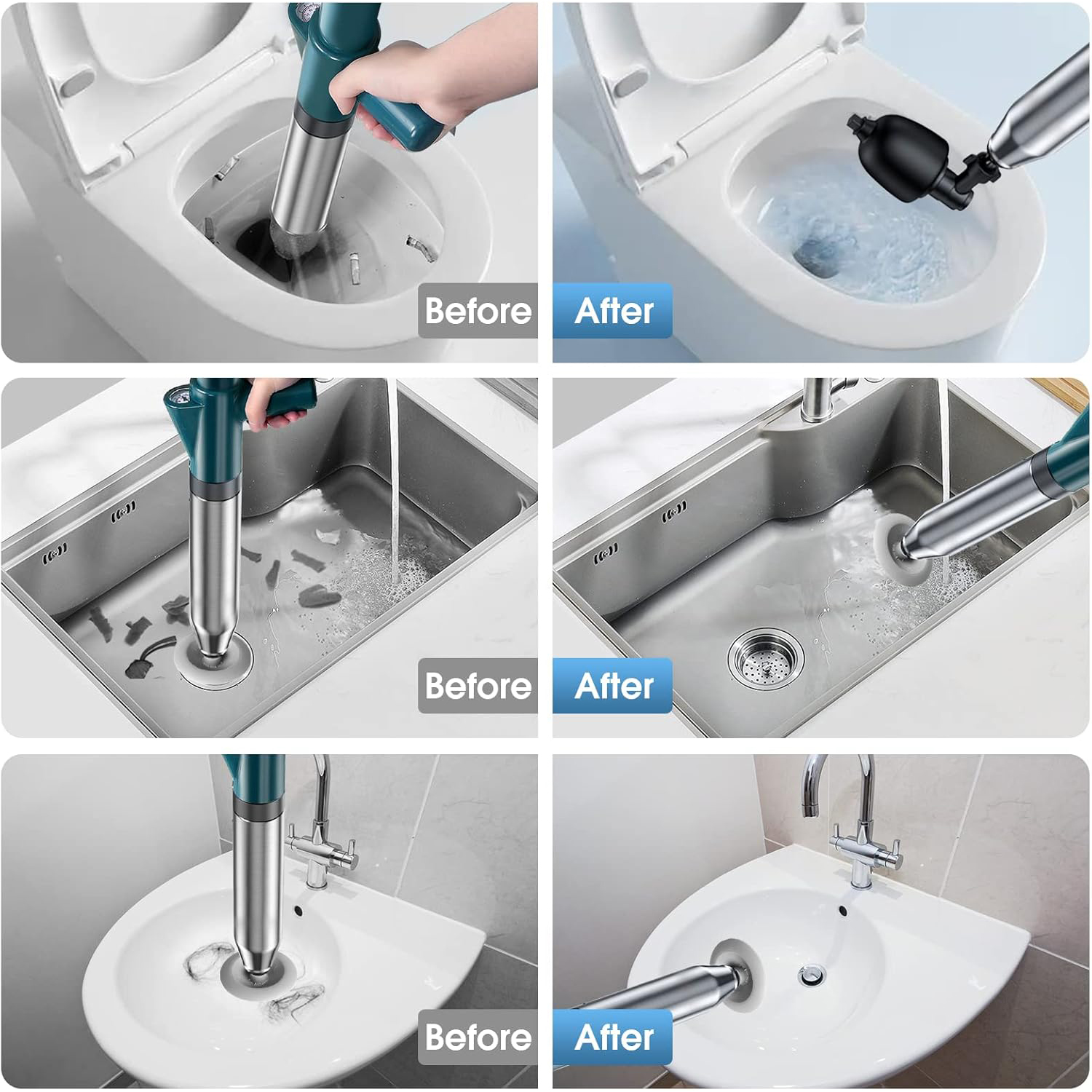 Before

After

Before

After

Before

After