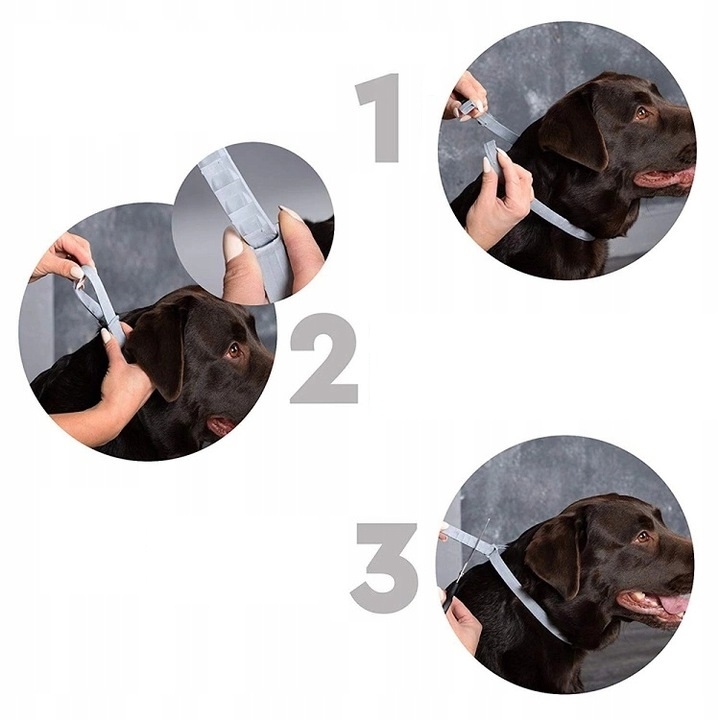 1

2

3