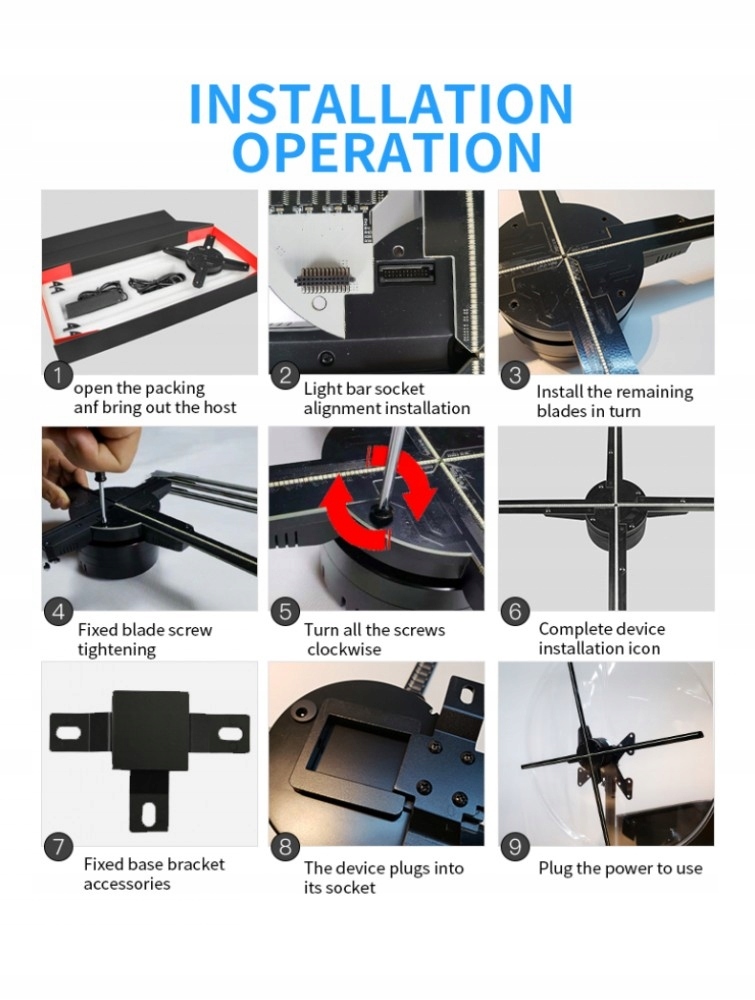 INSTALLATION OPERATION

1 open the packing anf bring out the host

2 Light bar socket alignment installation

3 Install the remaining blades in turn

4 Fixed blade screw tightening

5 Turn all the screws clockwise

6 Complete device installation icon

7 Fixed base bracket accessories

8 The device plugs into its socket

9 Plug the power to use