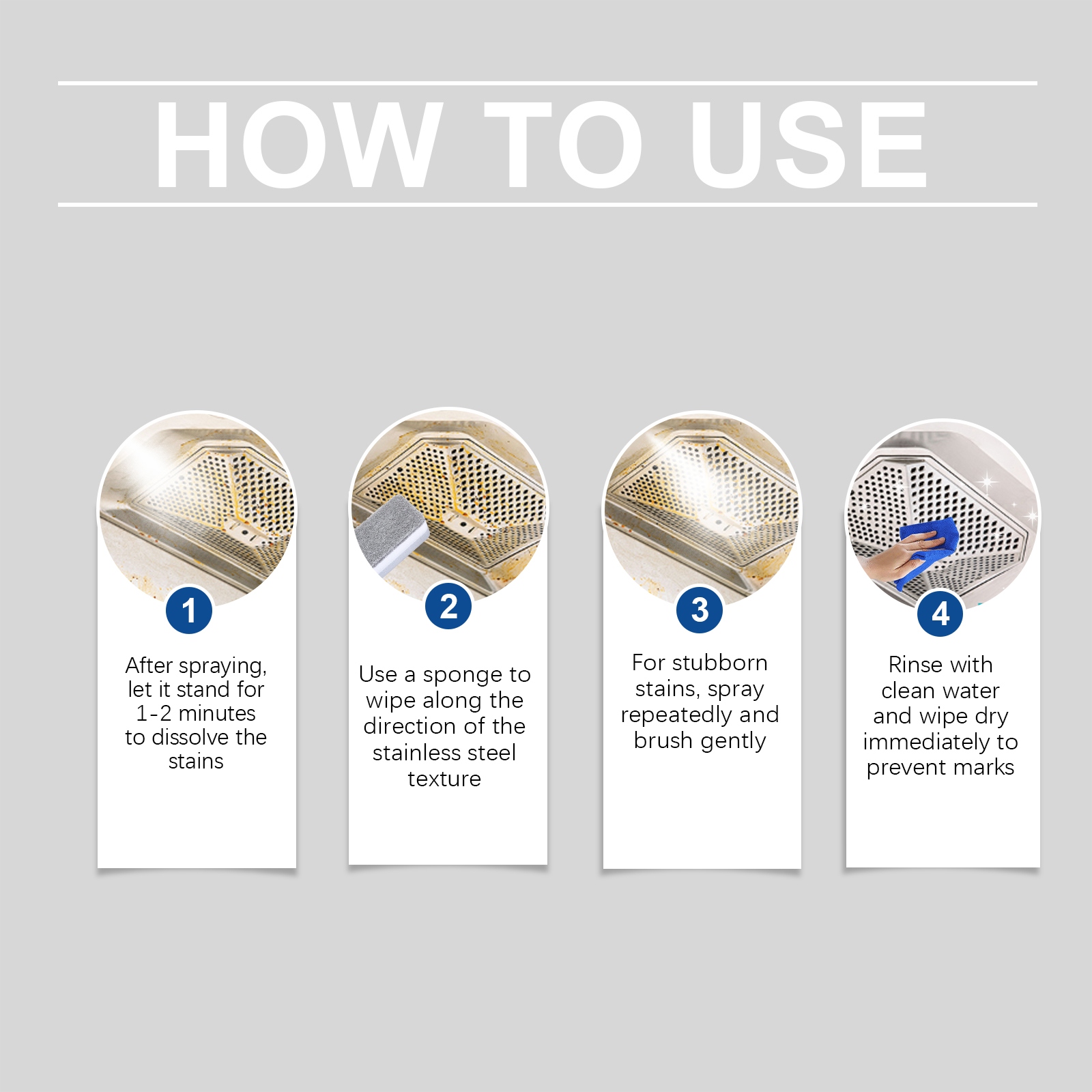 HOW TO USE

1
After spraying, let it stand for 1-2 minutes to dissolve the stains

2
Use a sponge to wipe along the direction of the stainless steel texture

3
For stubborn stains, spray repeatedly and brush gently

4
Rinse with clean water and wipe dry immediately to prevent marks