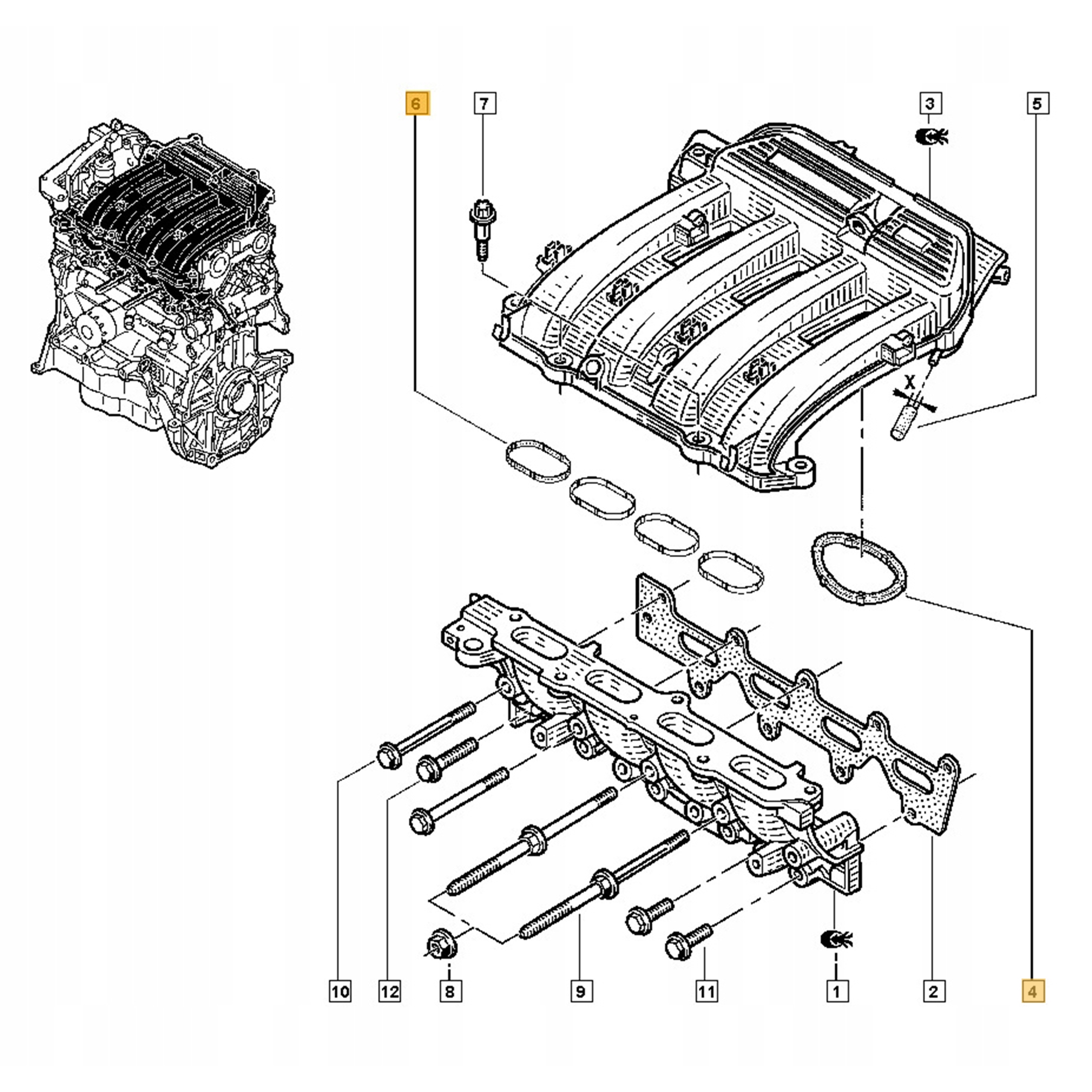 6
7
3
5
X
10
12
8
9
11
1
2
4