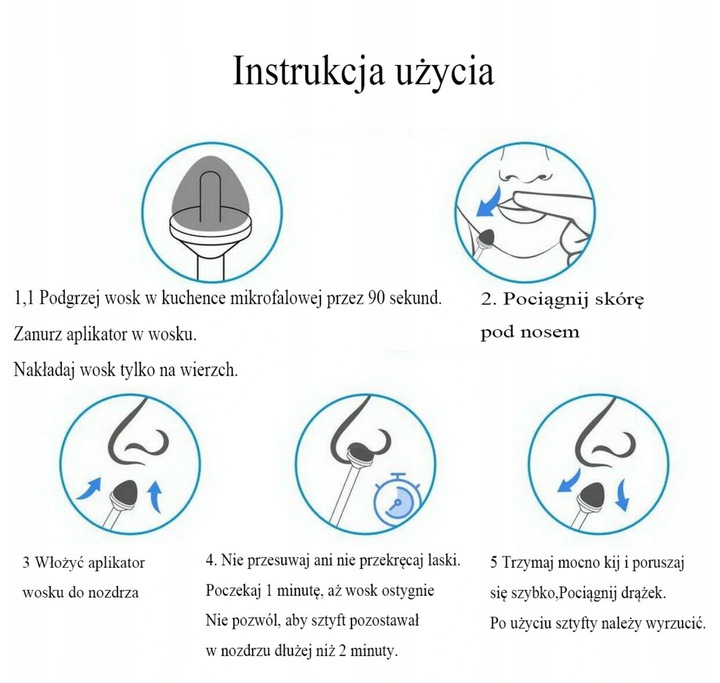 Instrukcja użycia

1,1 Podgrzej wosk w kuchence mikrofalowej przez 90 sekund.
Zanurz aplikator w wosku.
Nakładaj wosk tylko na wierzch.

2. Pociągnij skórę pod nosem

3 Włożyć aplikator wosku do nozdrza

4. Nie przesuwaj ani nie przekręcaj laski.
Poczekaj 1 minutę, aż wosk ostygnie
Nie pozwól, aby sztyft pozostawał w nozdrzu dłużej niż 2 minuty.

5 Trzymaj mocno kij i poruszaj się szybko,Pociągnij drążek.
Po użyciu sztyfty należy wyrzucić.