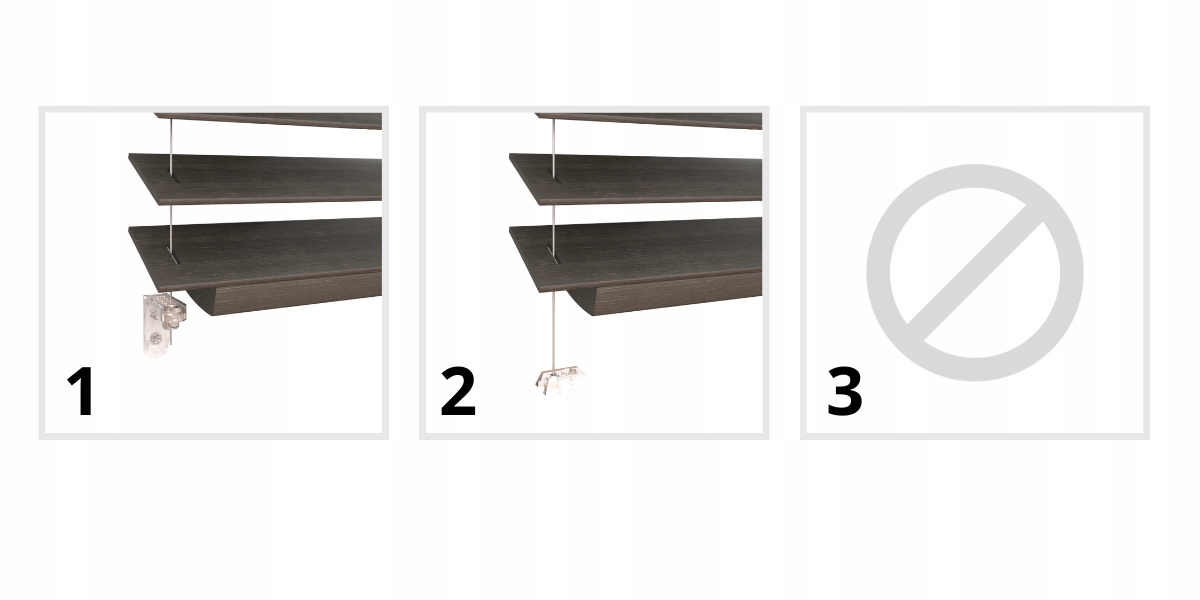 1

2

3