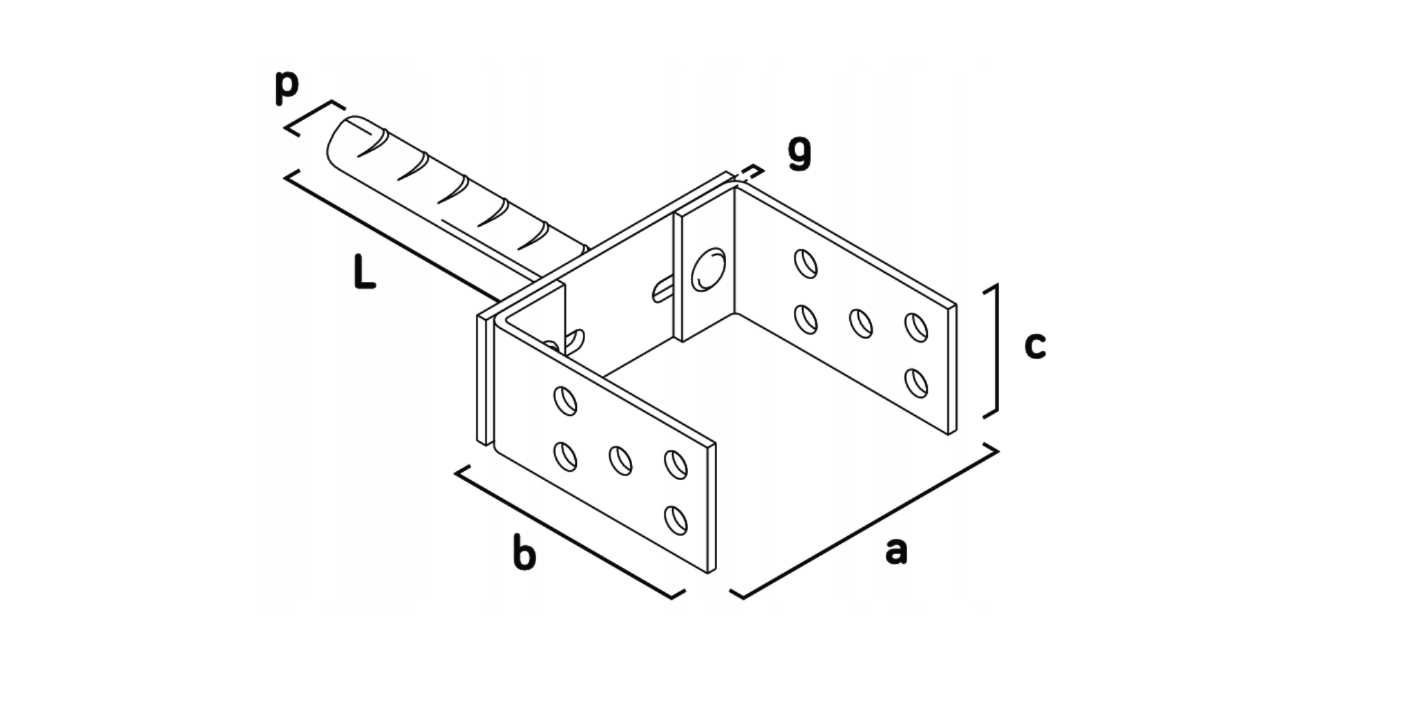 p
g
L
c
b
a