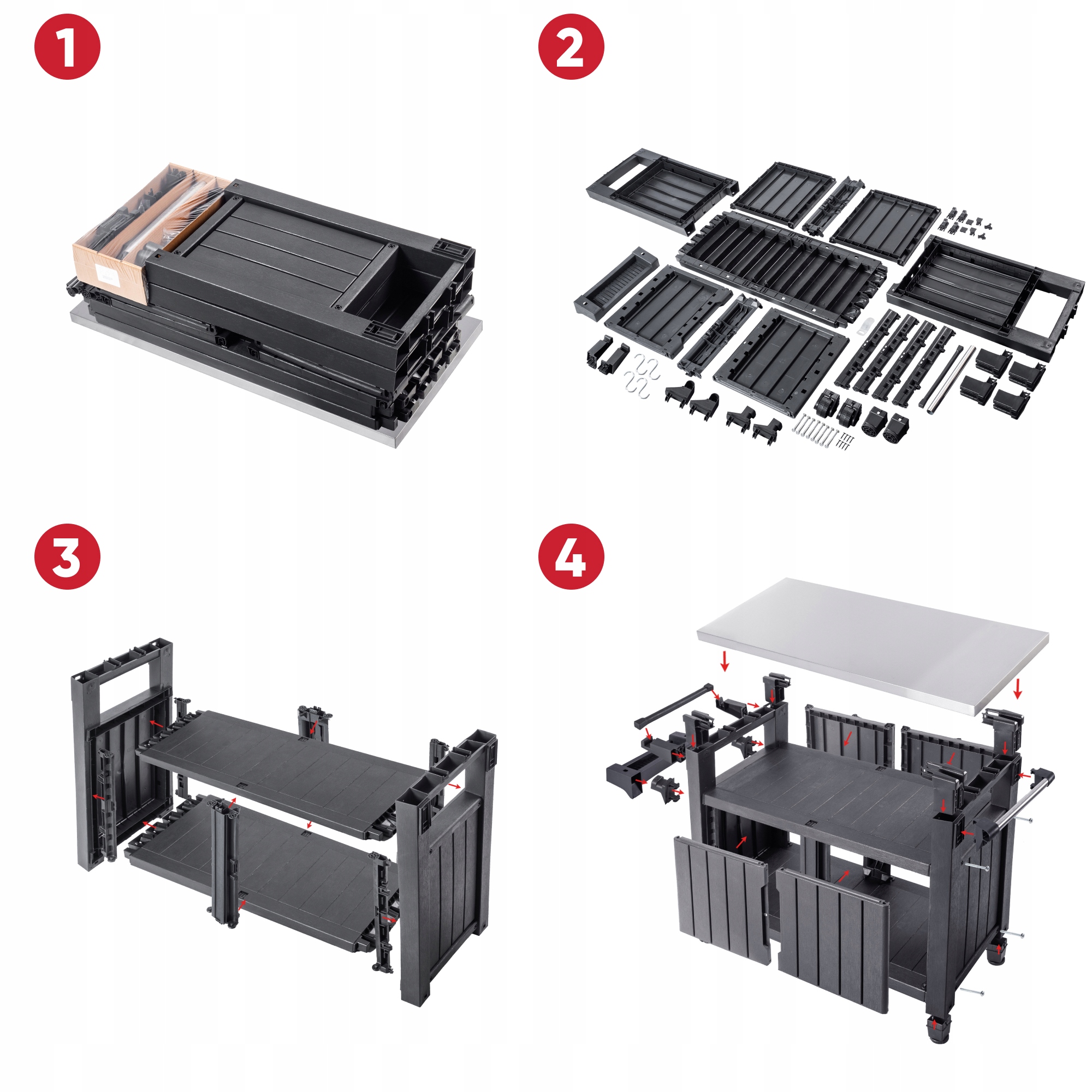 1

2

3

4