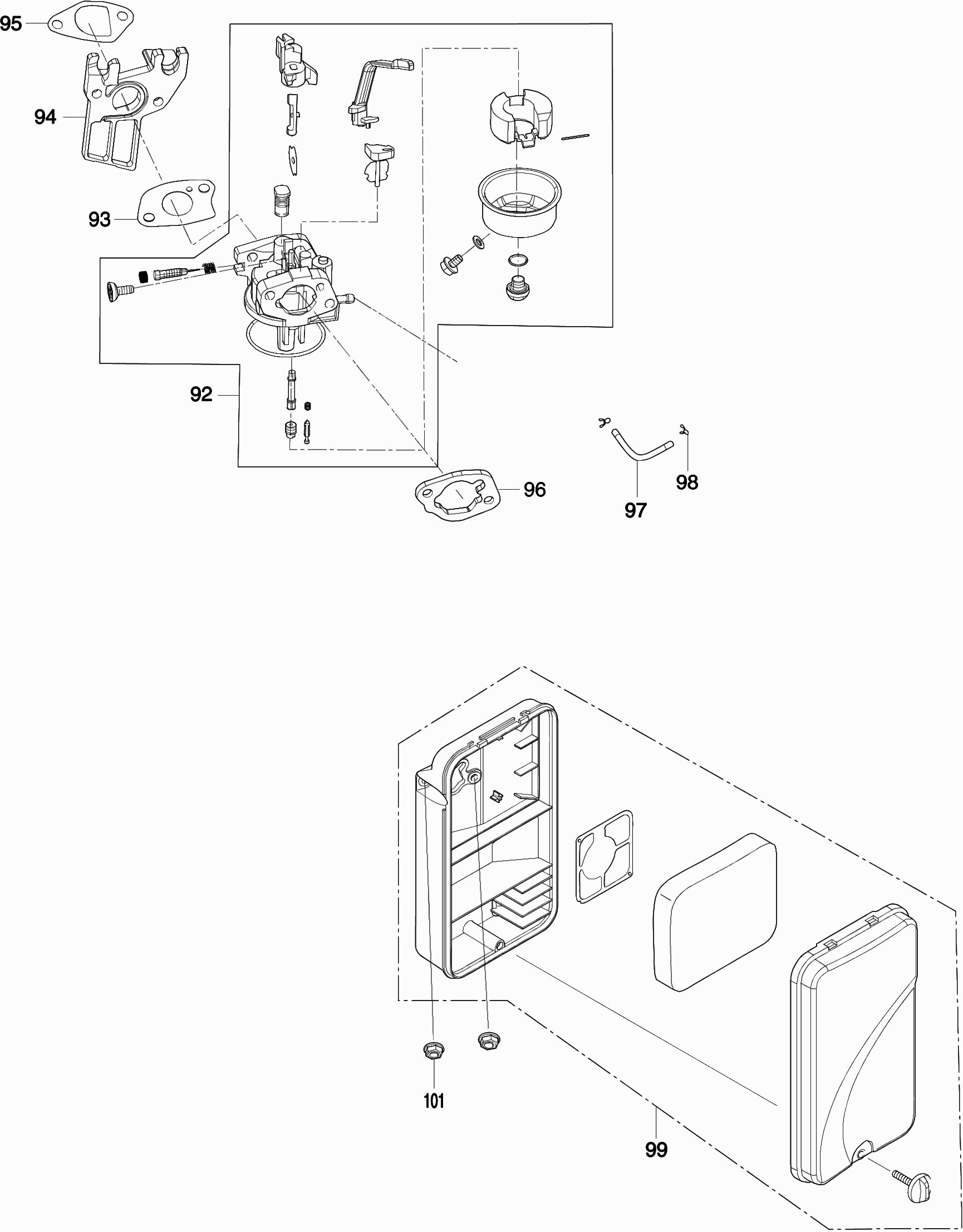 95
94
93
92
96
97
98
101
99