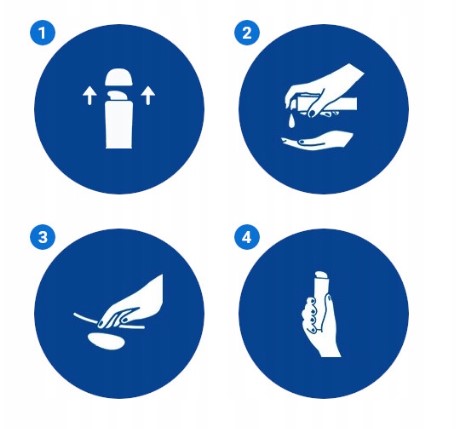 1
2
3
4