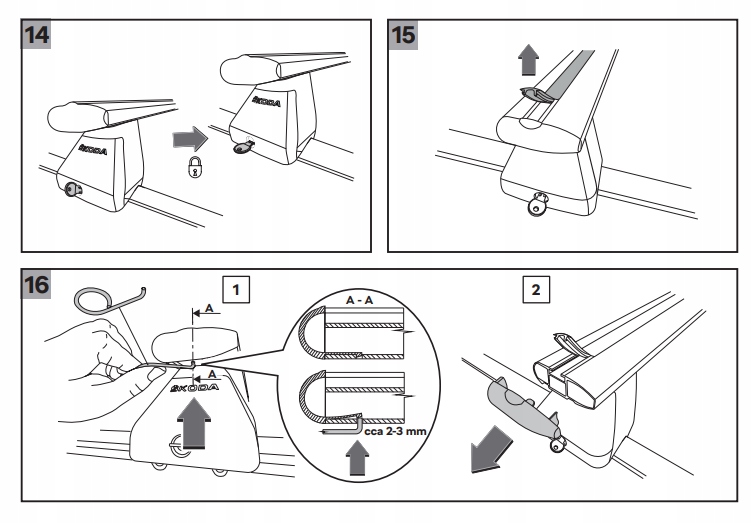 14

ŠKODA

ŠKODA

15

16

1

A

A

ŠKODA

A - A

cca 2-3 mm

2