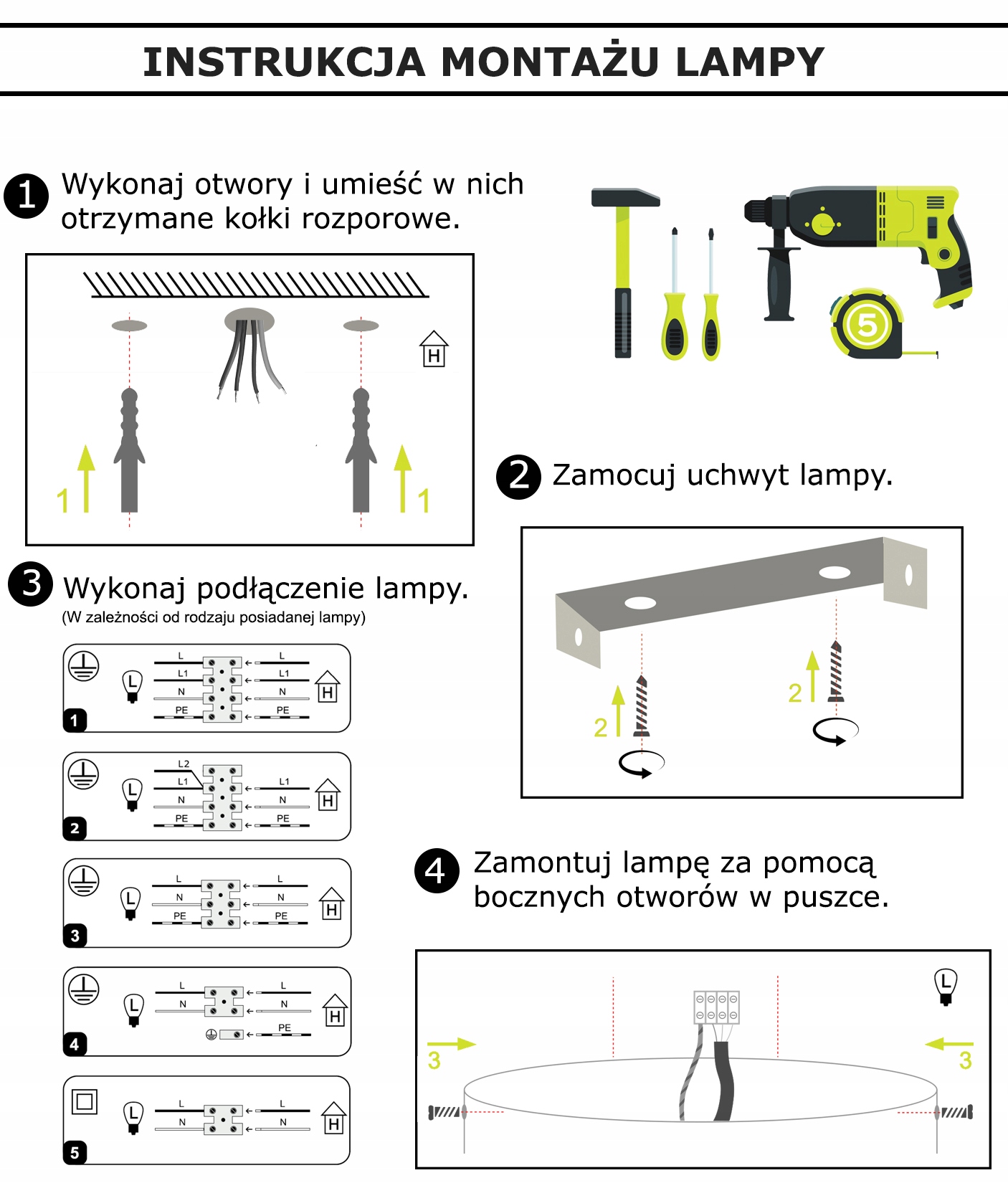 INSTRUKCJA MONTAŻU LAMPY

1 Wykonaj otwory i umieść w nich otrzymane kołki rozporowe.

H

1 1

5

2 Zamocuj uchwyt lampy.

2 2

3 Wykonaj podłączenie lampy.
(W zależności od rodzaju posiadanej lampy)

L L
L1 L1
N N
PE PE
L H
1

L2
L1 L1
N N
PE PE
L H
2

L L
N N
PE PE
L H
3

L L
N N
PE
L H
4

L L
N N
L H
5

4 Zamontuj lampę za pomocą bocznych otworów w puszce.

L
3 3