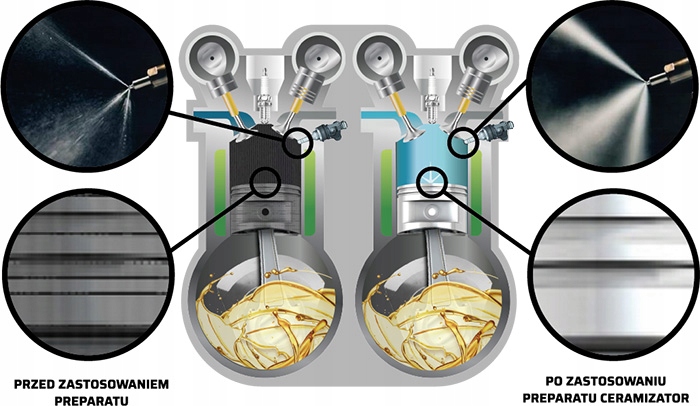 PRZED ZASTOSOWANIEM PREPARATU

PO ZASTOSOWANIU PREPARATU CERAMIZATOR