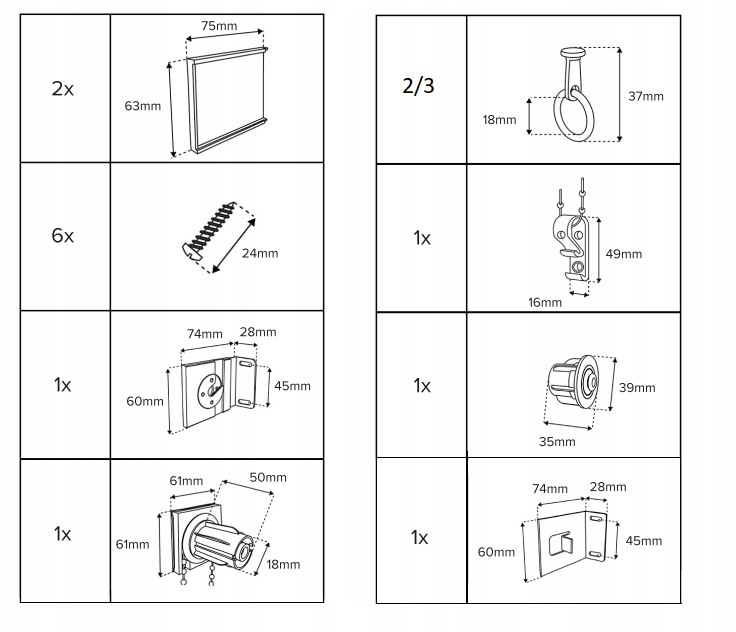 | | |
|---|---|
| 2x | 75mm 63mm |
| 6x | 24mm |
| 1x | 74mm 28mm 60mm 45mm |
| 1x | 61mm 50mm 61mm 18mm |

| | |
|---|---|
| 2/3 | 37mm 18mm |
| 1x | 49mm 16mm |
| 1x | 39mm 35mm |
| 1x | 74mm 28mm 60mm 45mm |