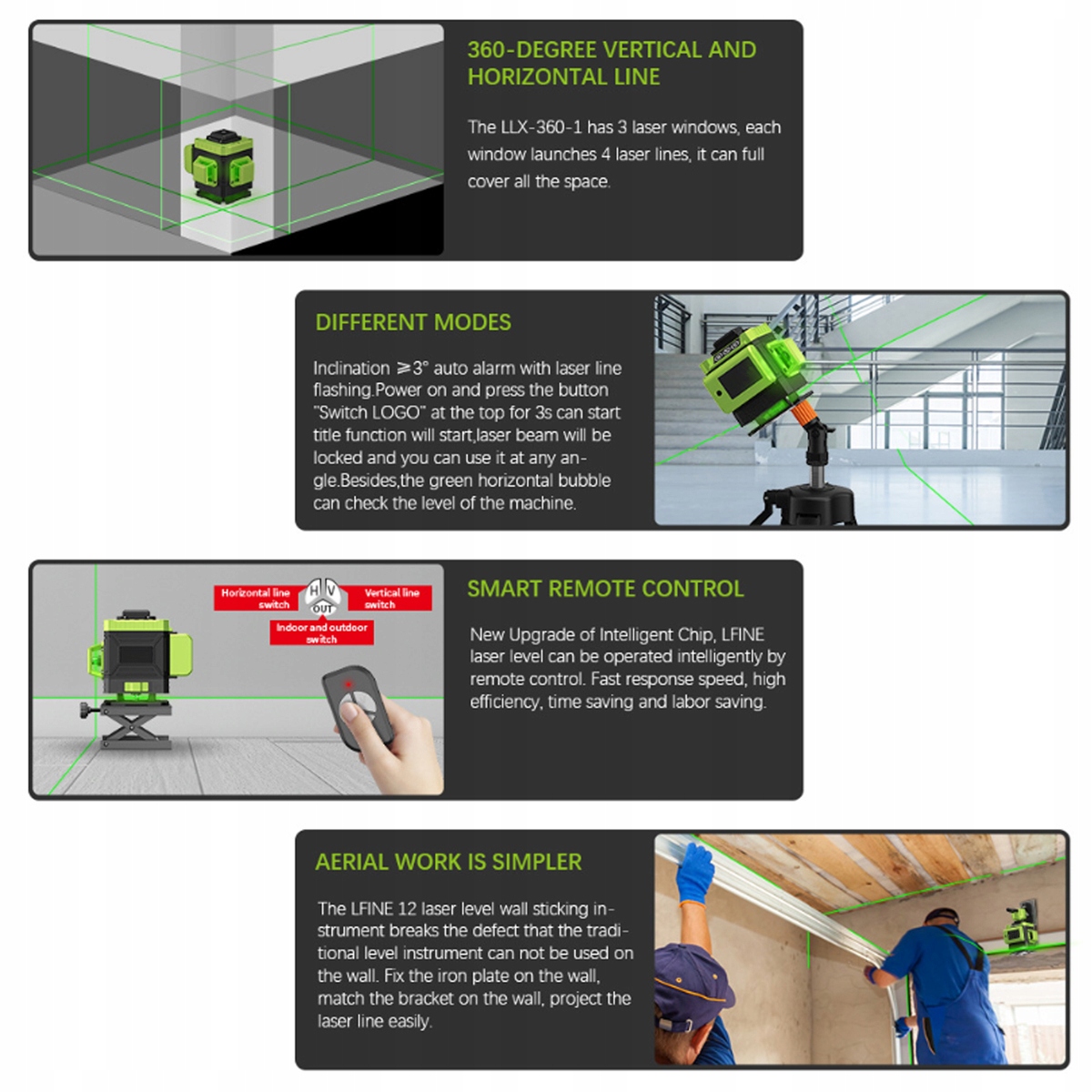 360-DEGREE VERTICAL AND HORIZONTAL LINE

The LLX-360-1 has 3 laser windows, each window launches 4 laser lines, it can full cover all the space.

DIFFERENT MODES

Inclination ≥3° auto alarm with laser line flashing.Power on and press the button "Switch LOGO" at the top for 3s can start title function will start,laser beam will be locked and you can use it at any angle.Besides,the green horizontal bubble can check the level of the machine.

Horizontal line switch

H

V

OUT

Vertical line switch

Indoor and outdoor switch

SMART REMOTE CONTROL

New Upgrade of Intelligent Chip, LFINE laser level can be operated intelligently by remote control. Fast response speed, high efficiency, time saving and labor saving.

AERIAL WORK IS SIMPLER

The LFINE 12 laser level wall sticking instrument breaks the defect that the traditional level instrument can not be used on the wall. Fix the iron plate on the wall, match the bracket on the wall, project the laser line easily.