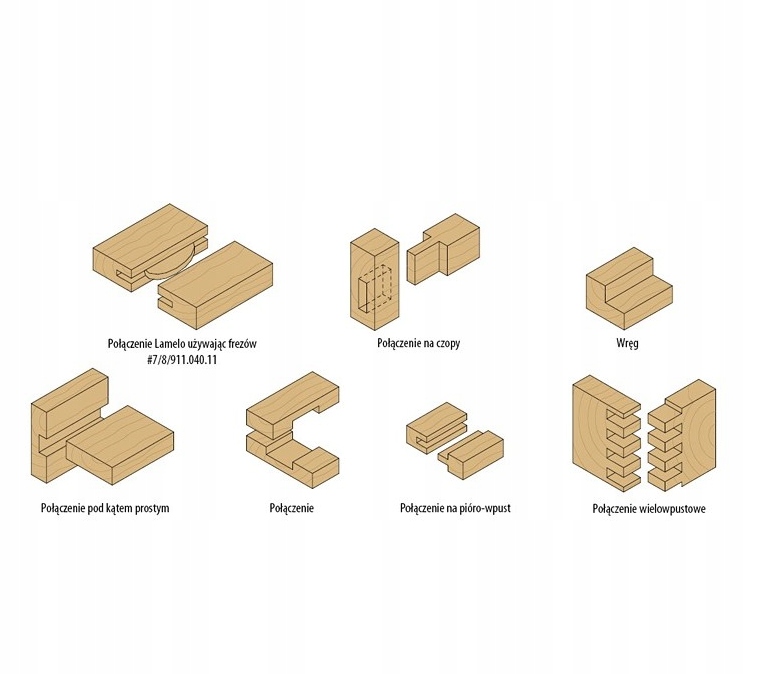 Połączenie Lamelo używając frezów #7/8/911.040.11

Połączenie na czopy

Wręg

Połączenie pod kątem prostym

Połączenie

Połączenie na pióro-wpust

Połączenie wielowpustowe