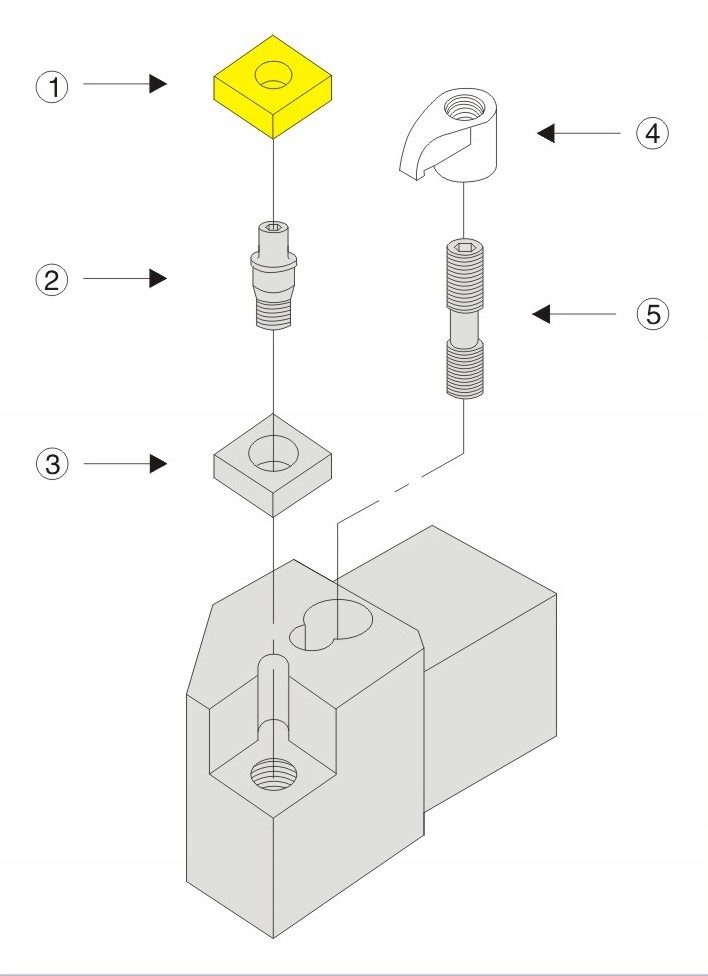 1
4
2
5
3