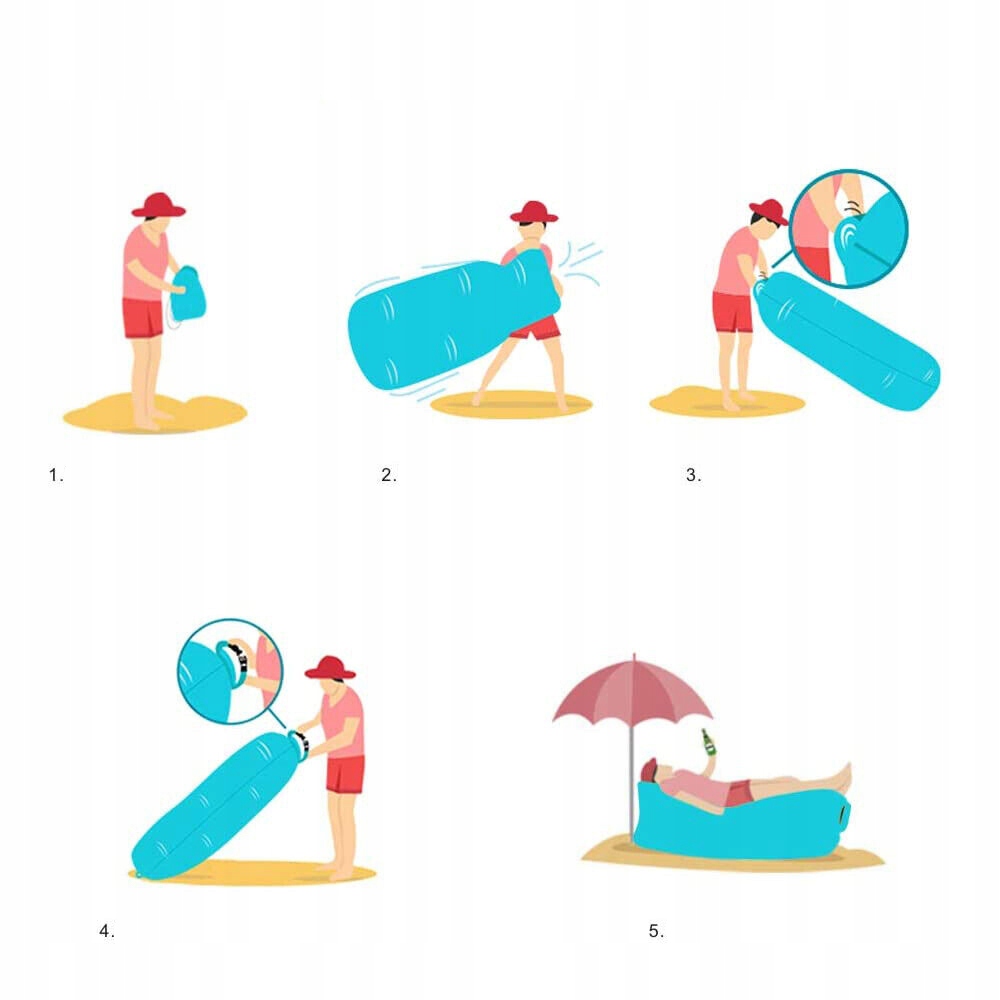 1.

2.

3.

4.

5.