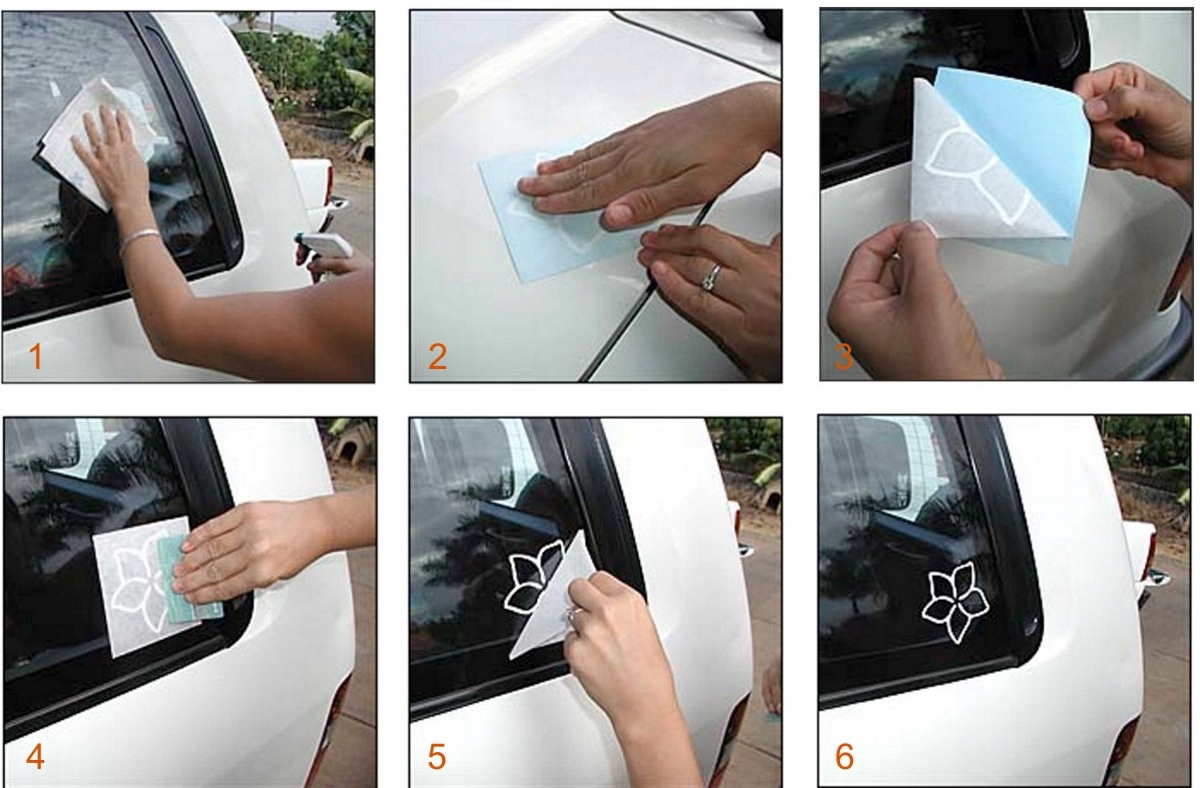 1

2

3

4

5

6