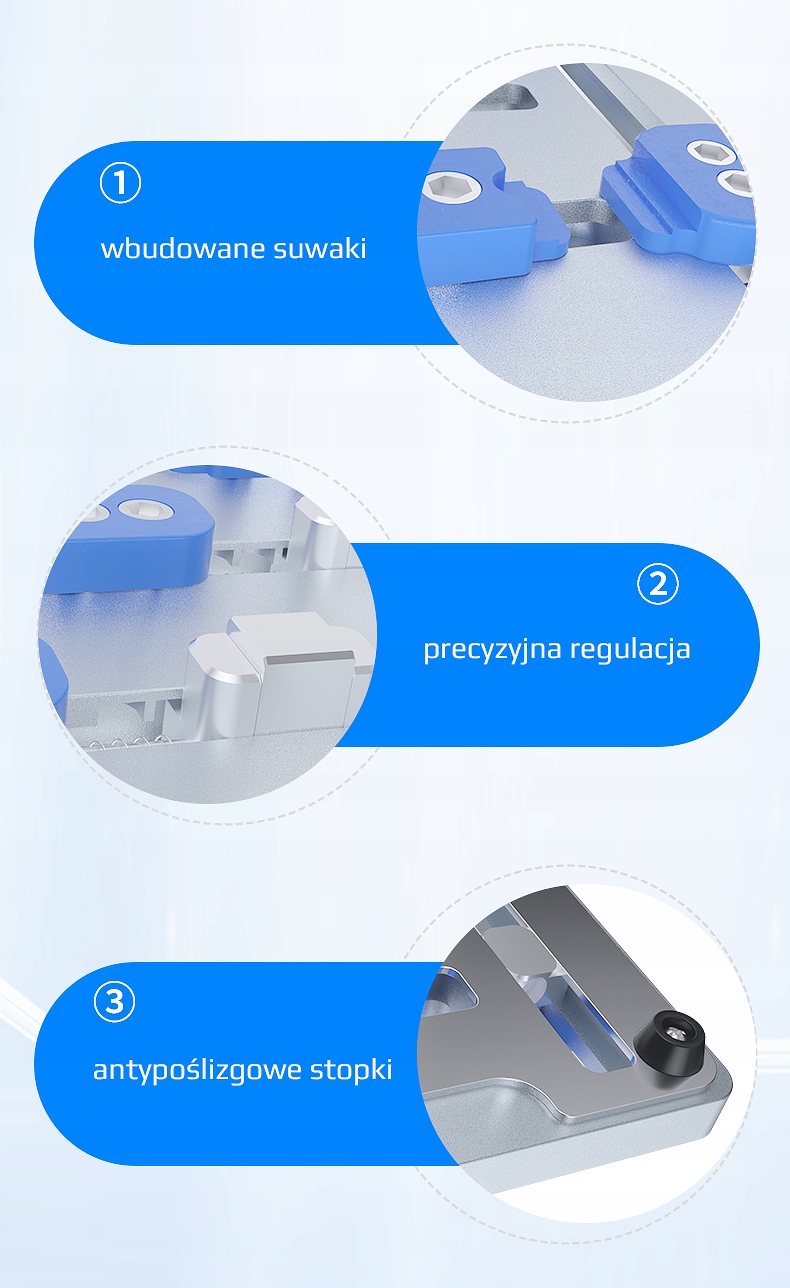 ①
wbudowane suwaki

②
precyzyjna regulacja

③
antypoślizgowe stopki