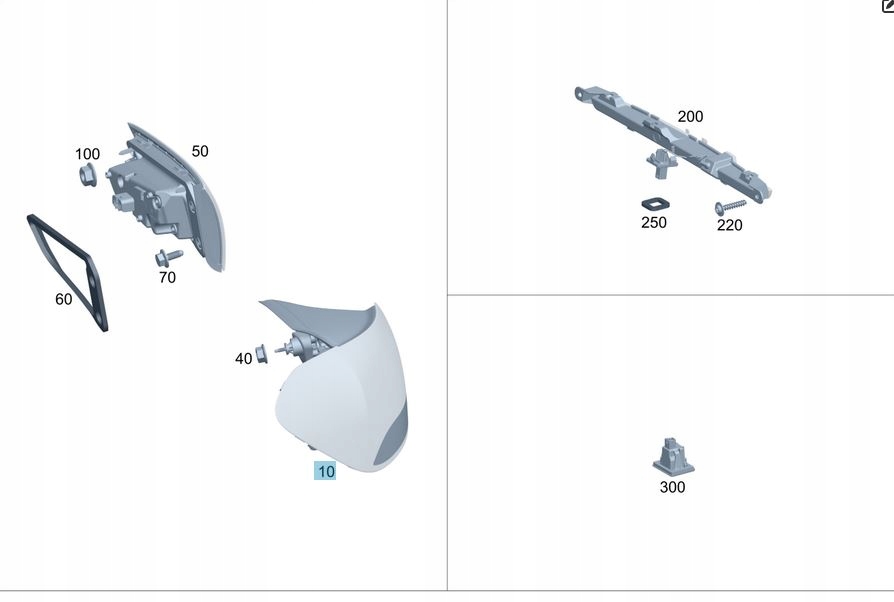 100
50
60
70
40
10
200
250
220
300