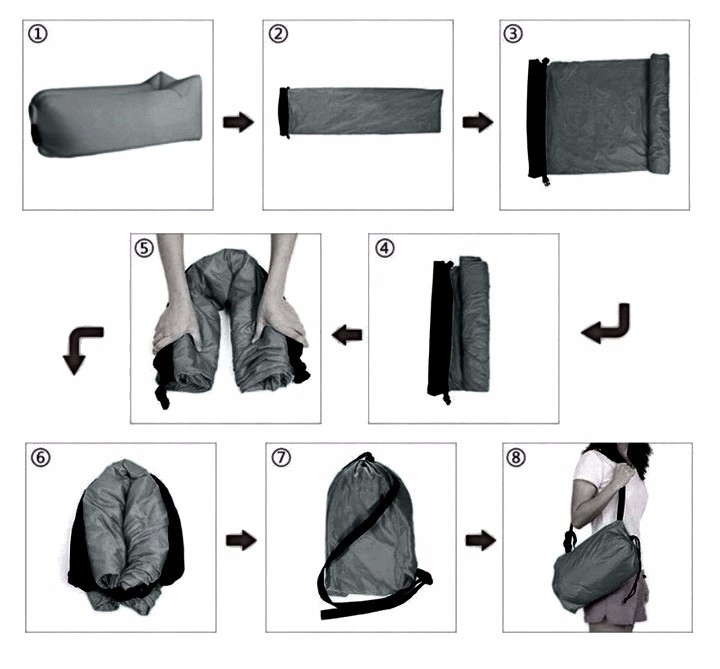 ①

②

③

⑤

④

⑥

⑦

⑧