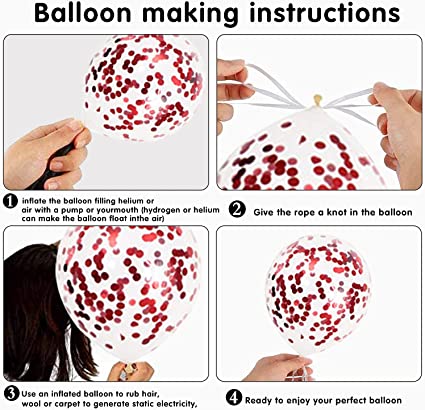 Balloon making instructions

1 inflate the balloon filling helium or air with a pump or yourmouth (hydrogen or helium can make the balloon float inthe air)

2 Give the rope a knot in the balloon

3 Use an inflated balloon to rub hair, wool or carpet to generate static electricity,

4 Ready to enjoy your perfect balloon