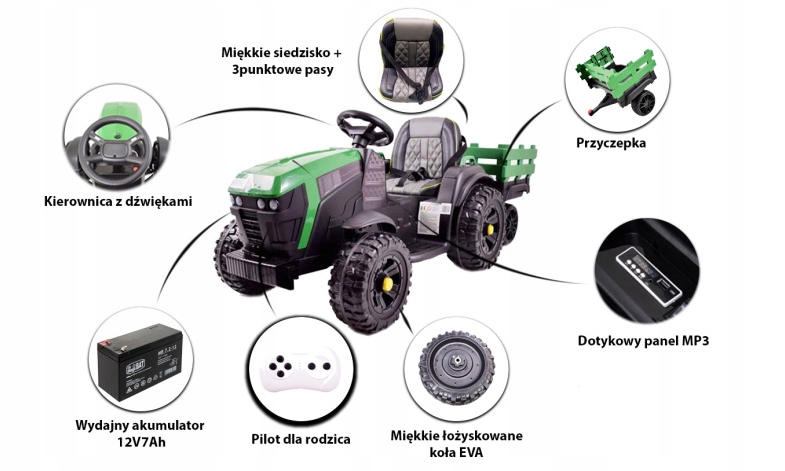 Miękkie siedzisko + 3punktowe pasy

Przyczepka

Kierownica z dźwiękami

Dotykowy panel MP3

Wydajny akumulator 12V7Ah

Pilot dla rodzica

Miękkie łożyskowane koła EVA