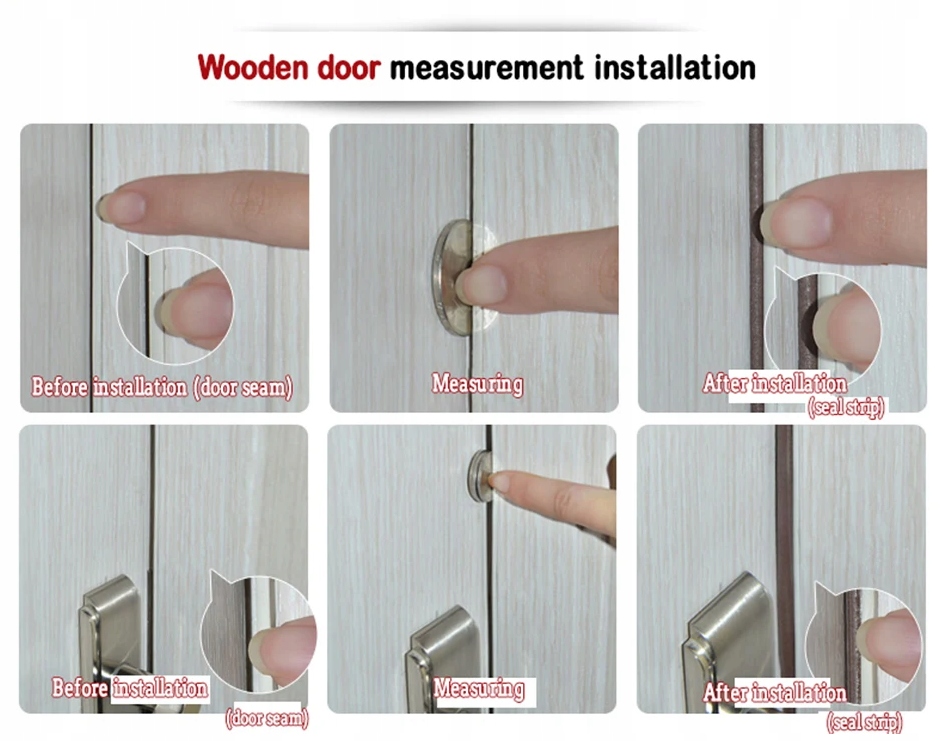 Wooden door measurement installation

Before installation (door seam)

Measuring

After installation (seal strip)

Before installation (door seam)

Measuring

After installation (seal strip)