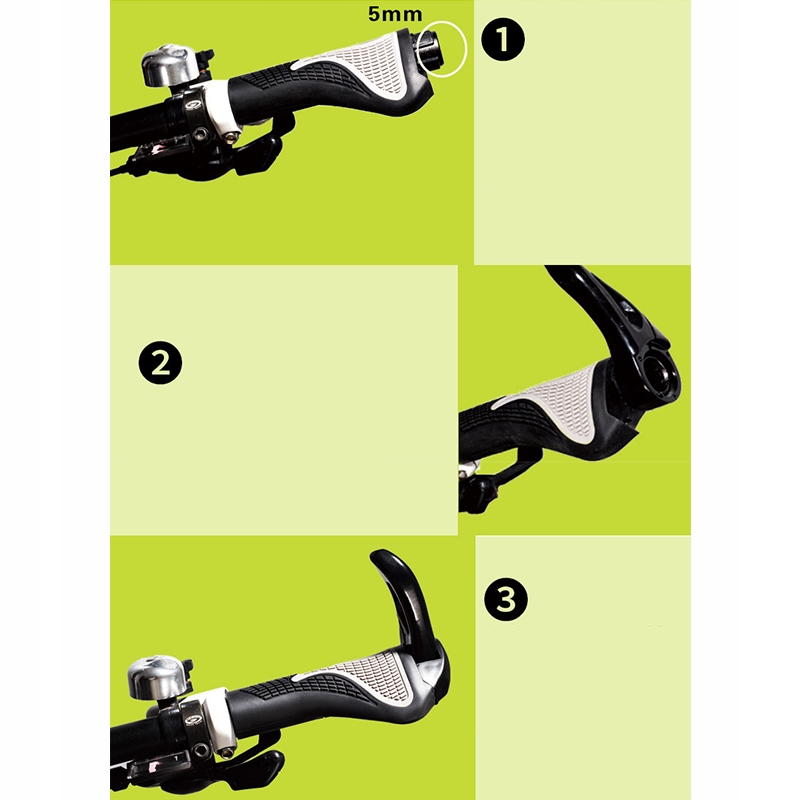 5mm

1

2

3