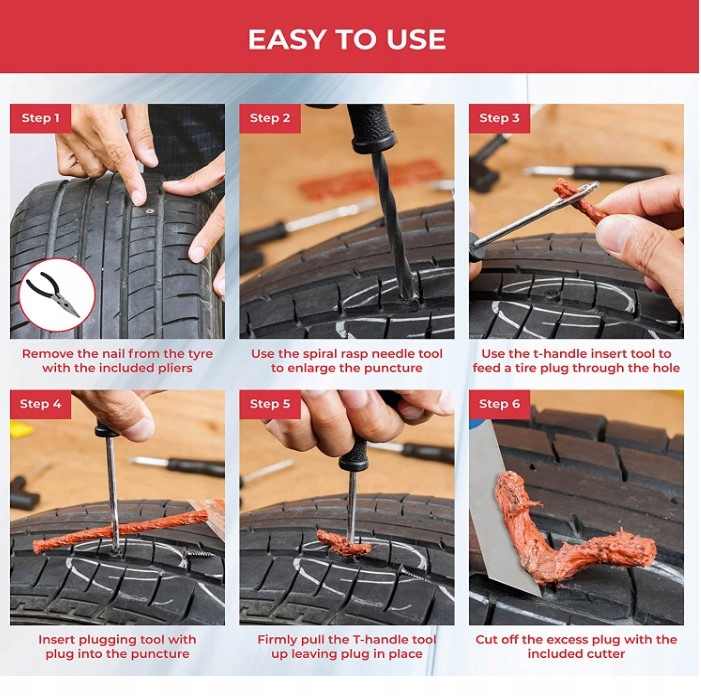 EASY TO USE

Step 1

Remove the nail from the tyre with the included pliers

Step 2

Use the spiral rasp needle tool to enlarge the puncture

Step 3

Use the t-handle insert tool to feed a tire plug through the hole

Step 4

Insert plugging tool with plug into the puncture

Step 5

Firmly pull the T-handle tool up leaving plug in place

Step 6

Cut off the excess plug with the included cutter