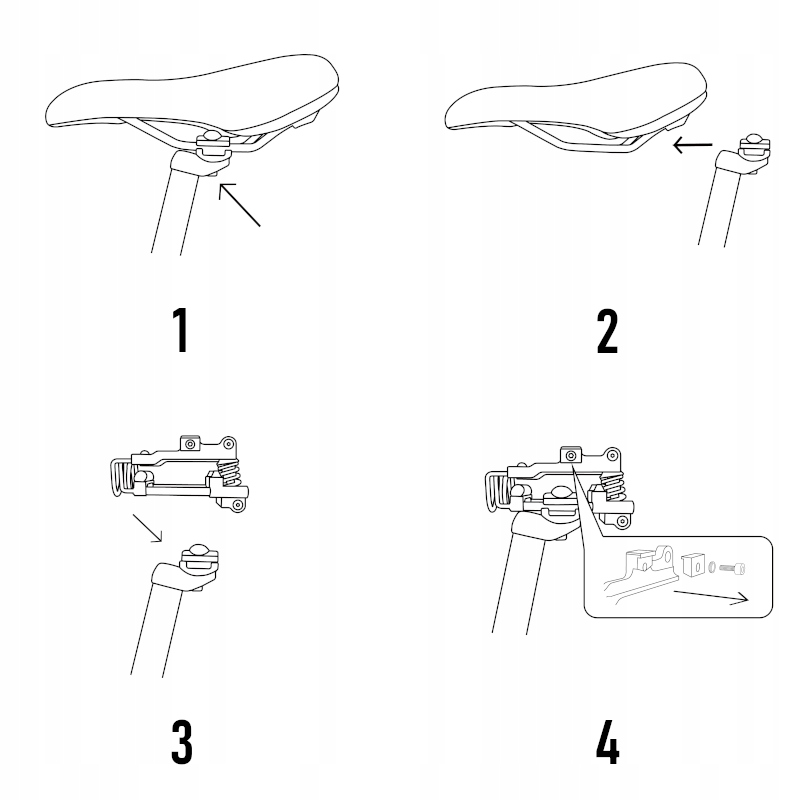 1

2

3

4