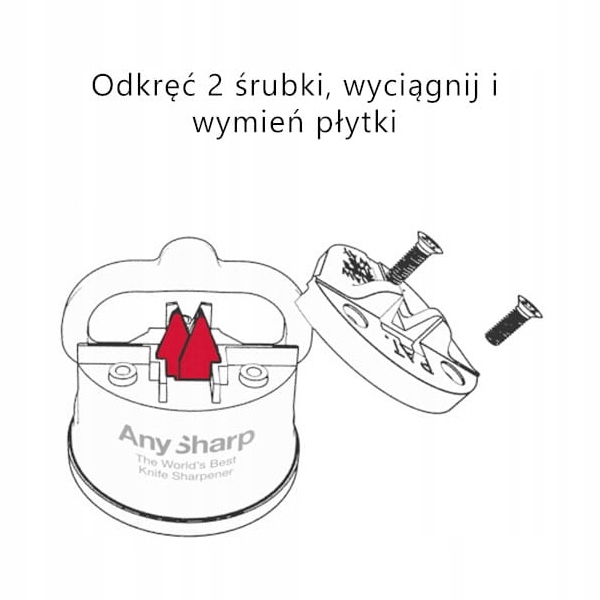 Odkręć 2 śrubki, wyciągnij i wymień płytki

AnySharp
The World's Best
Knife Sharpener