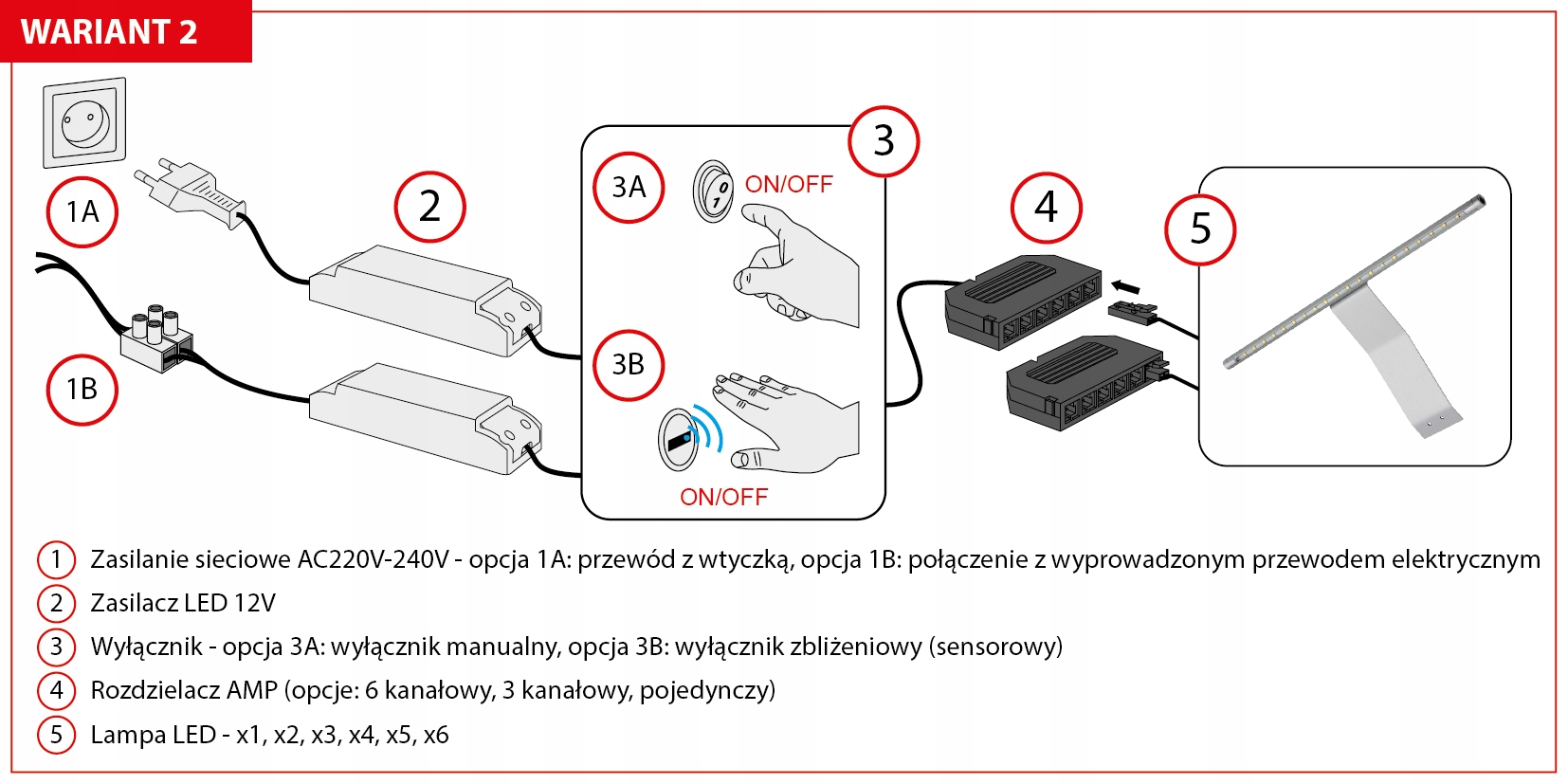 WARIANT 2

1A

1B

2

3

3A

ON/OFF

3B

ON/OFF

4

5

1 Zasilanie sieciowe AC220V-240V - opcja 1A: przewód z wtyczką, opcja 1B: połączenie z wyprowadzonym przewodem elektrycznym

2 Zasilacz LED 12V

3 Wyłącznik - opcja 3A: wyłącznik manualny, opcja 3B: wyłącznik zbliżeniowy (sensorowy)

4 Rozdzielacz AMP (opcje: 6 kanałowy, 3 kanałowy, pojedynczy)

5 Lampa LED - x1, x2, x3, x4, x5, x6