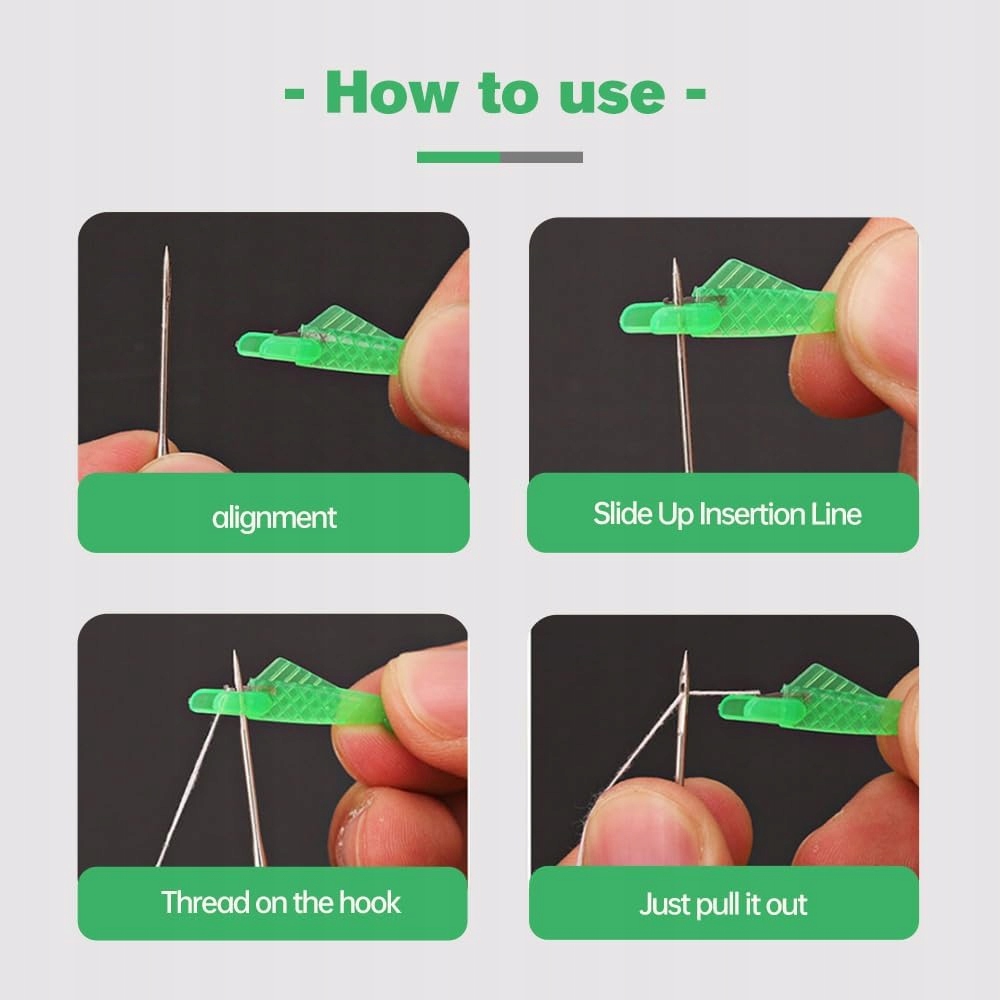 - How to use -

alignment

Slide Up Insertion Line

Thread on the hook

Just pull it out