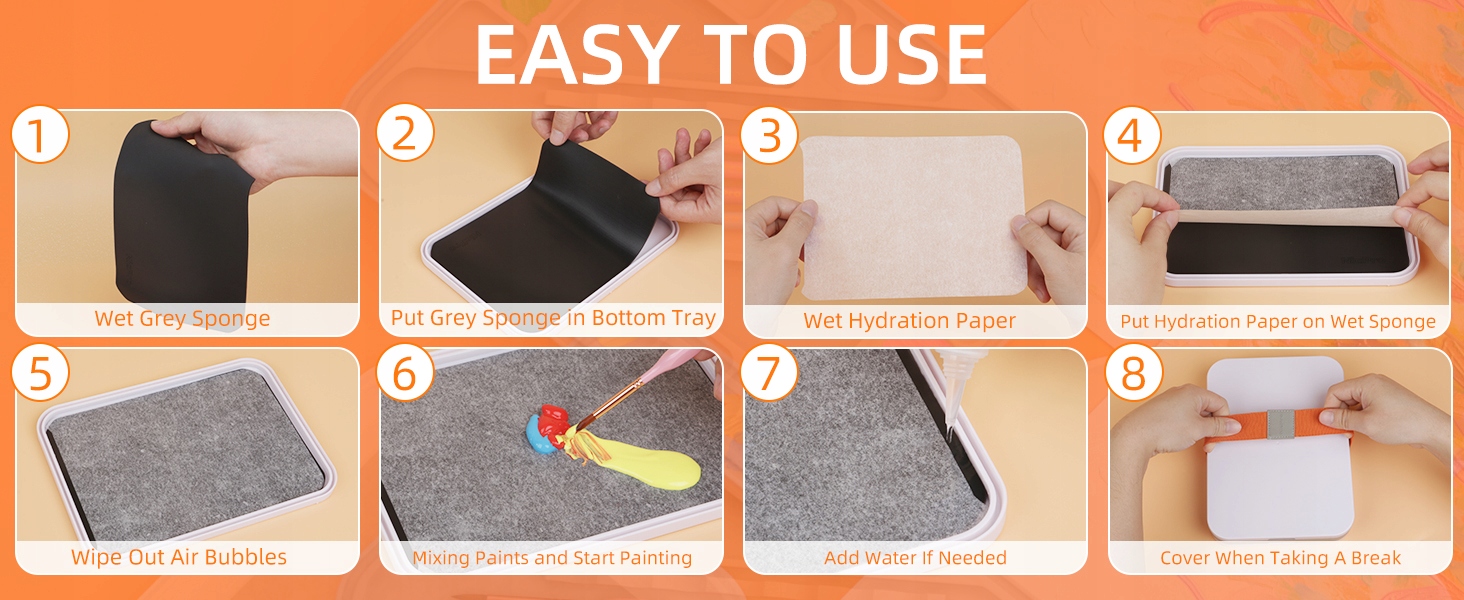 EASY TO USE

1
Wet Grey Sponge

2
Put Grey Sponge in Bottom Tray

3
Wet Hydration Paper

4
Put Hydration Paper on Wet Sponge

5
Wipe Out Air Bubbles

6
Mixing Paints and Start Painting

7
Add Water If Needed

8
Cover When Taking A Break