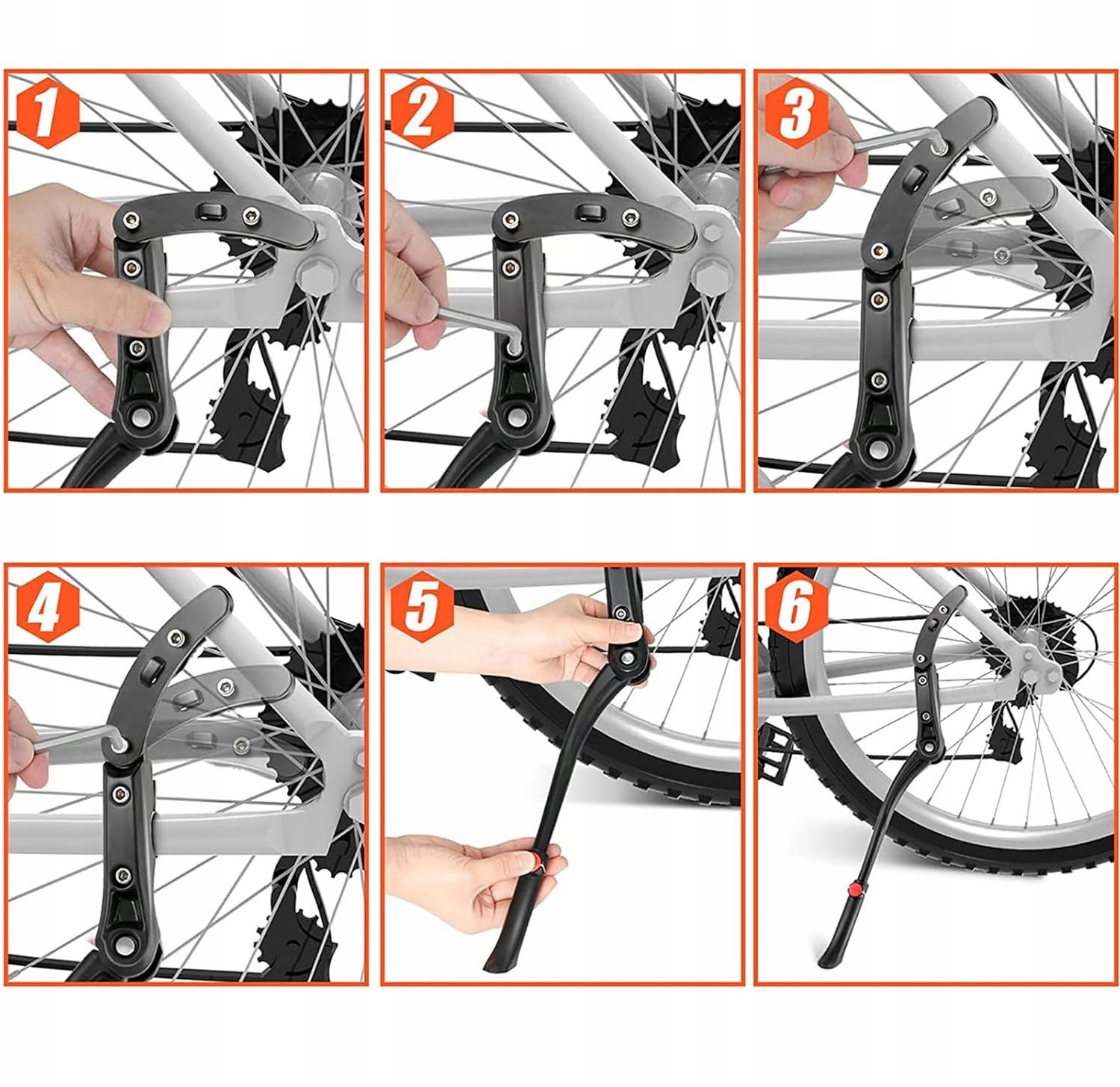 1
2
3
4
5
6