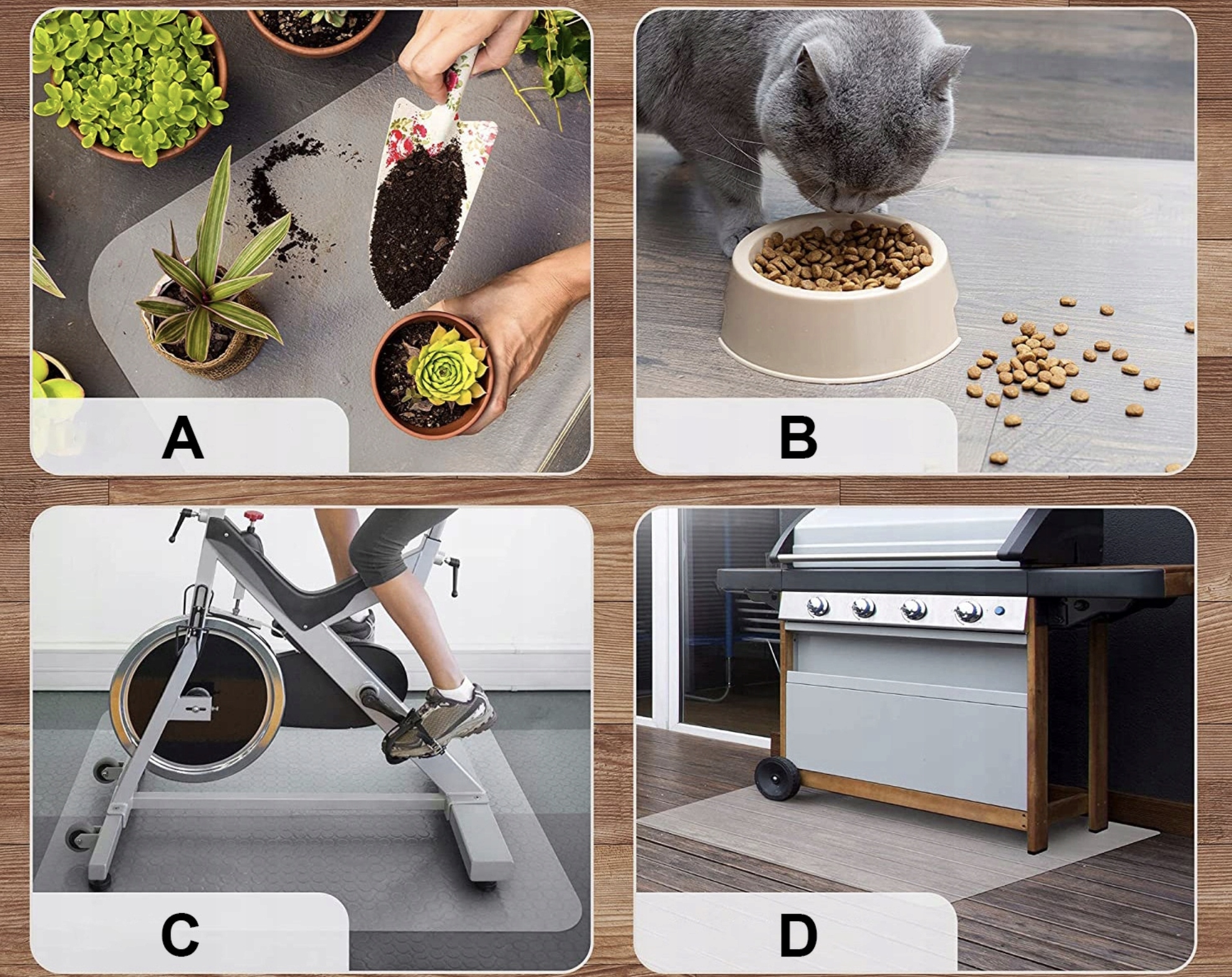 A

B

C

D